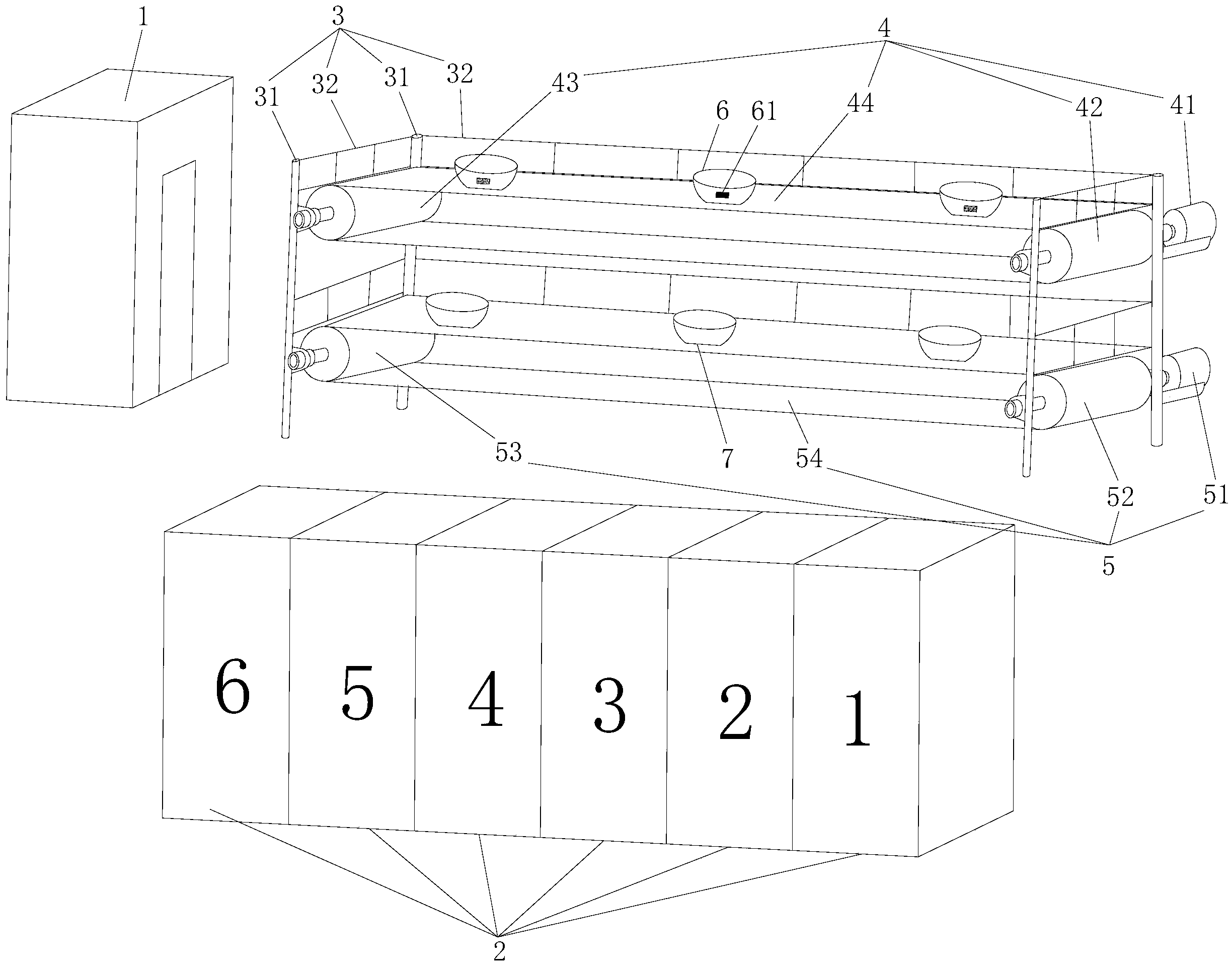 1

3

4

31

32

31

32

43

6

61

44

42

41

53

7

54

52

51

5

6

5

4

3

2

1

2