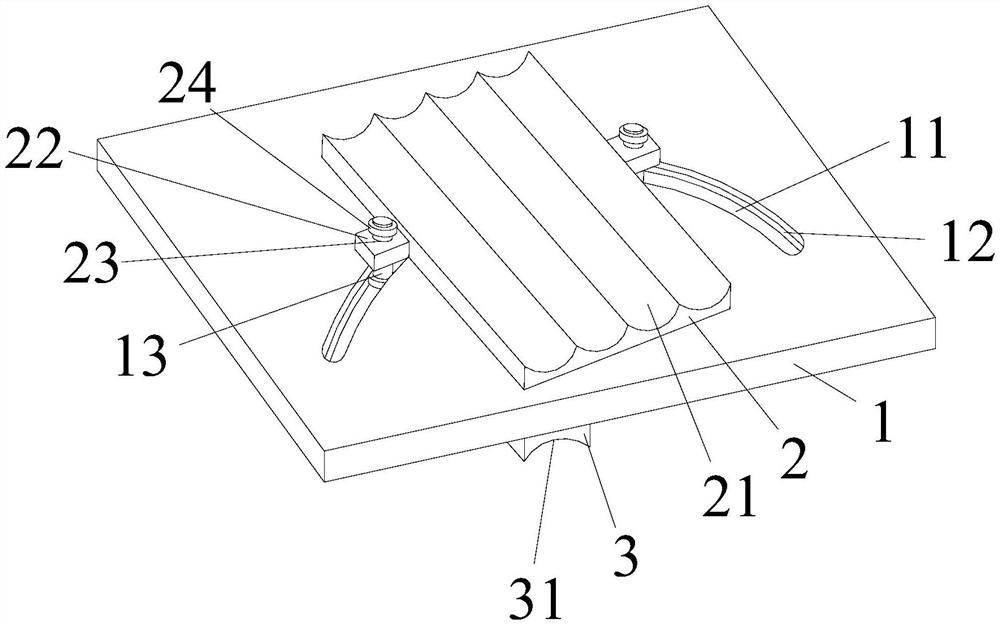 24
22
23
13
11
12
1
2
21
3
31