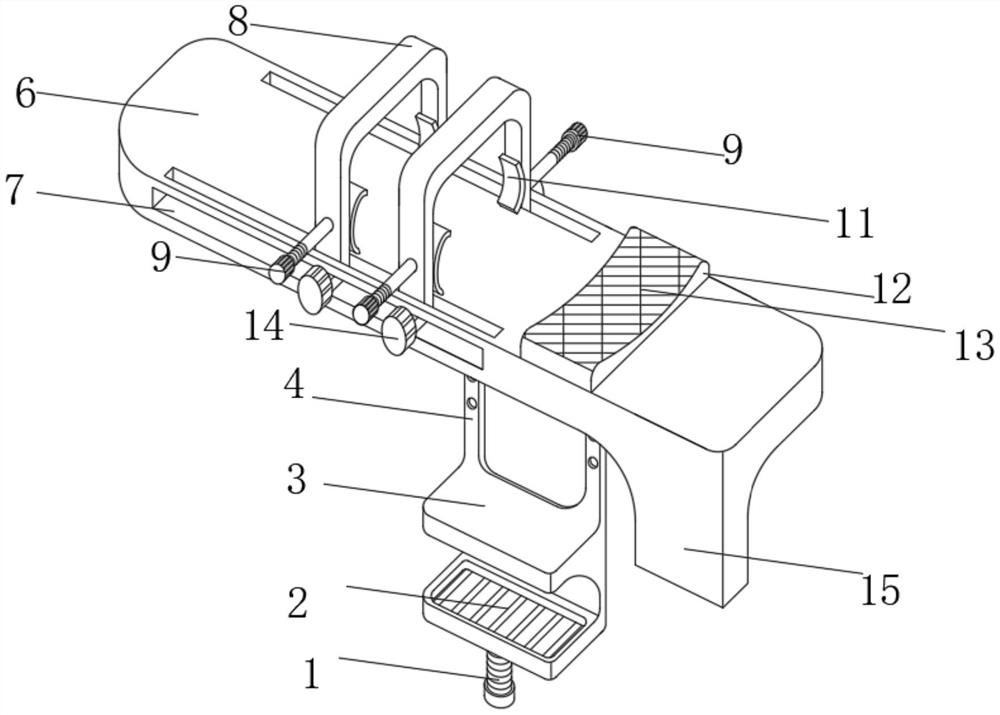 8
6
9
7
11
9
12
14
13
4
3
15
2
1