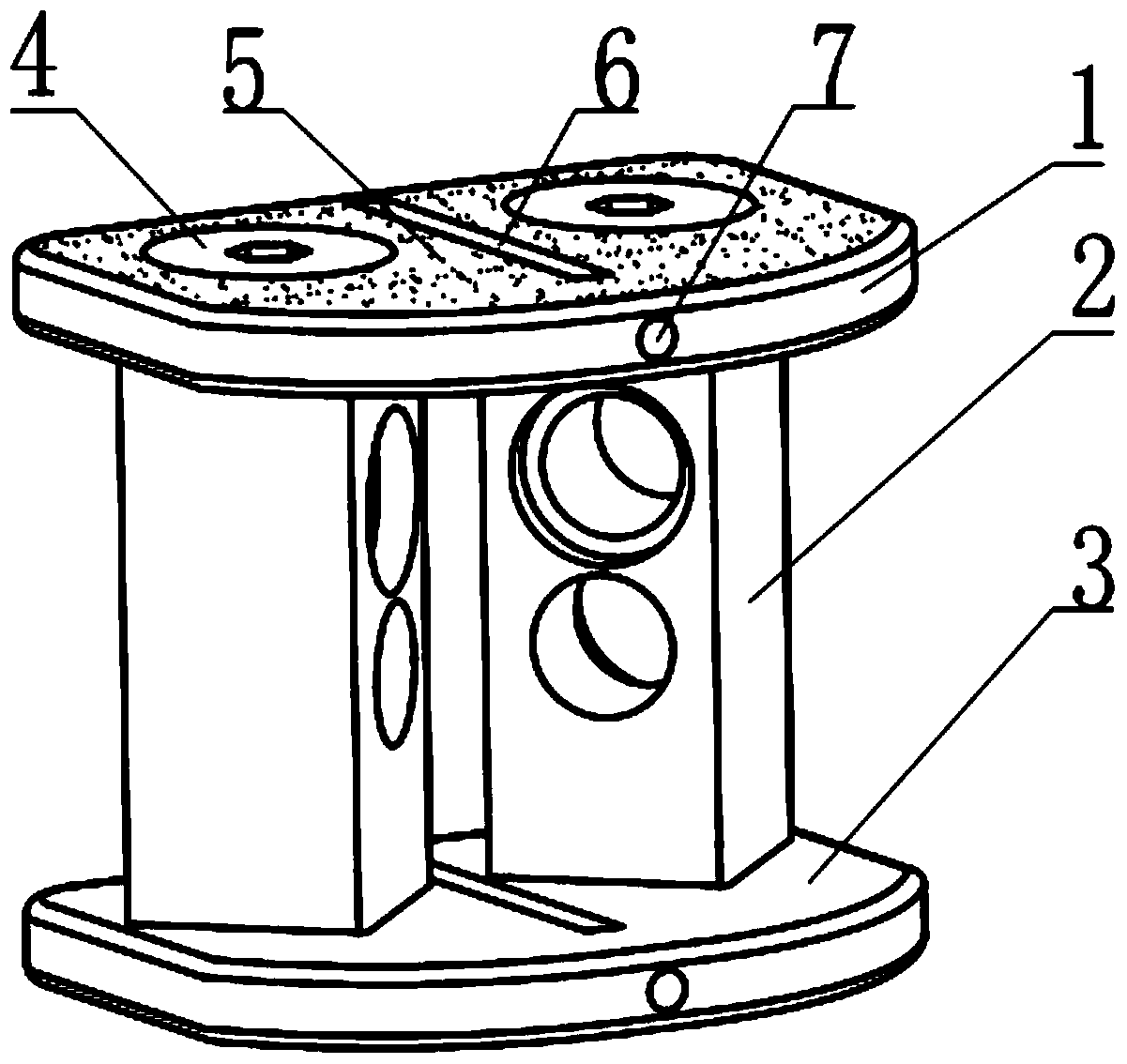 4 5 6 7 1 2 3