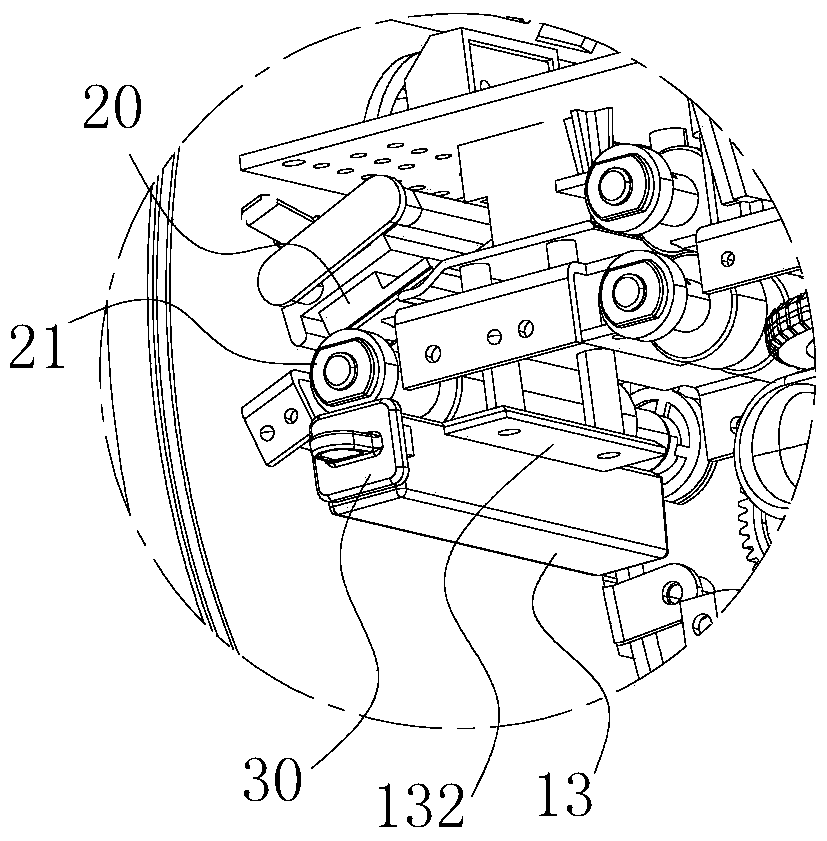 20
21
30
132
13