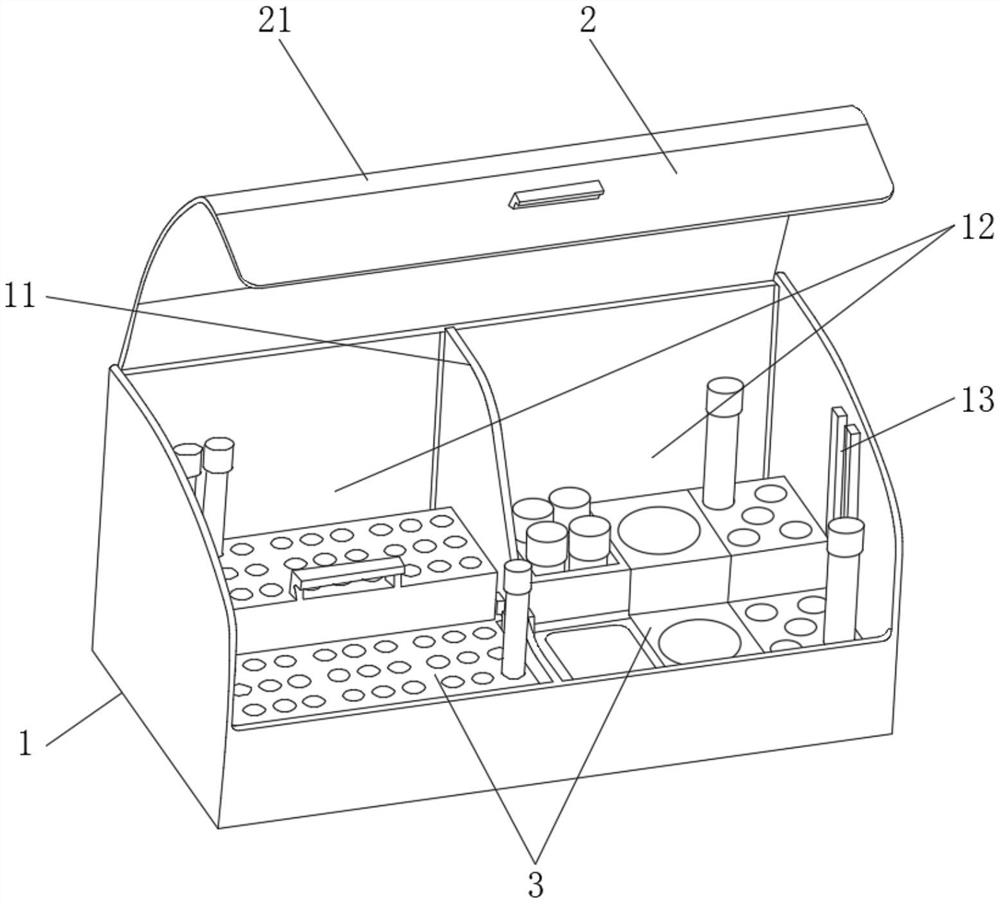 21
2
12
11
13
1
3