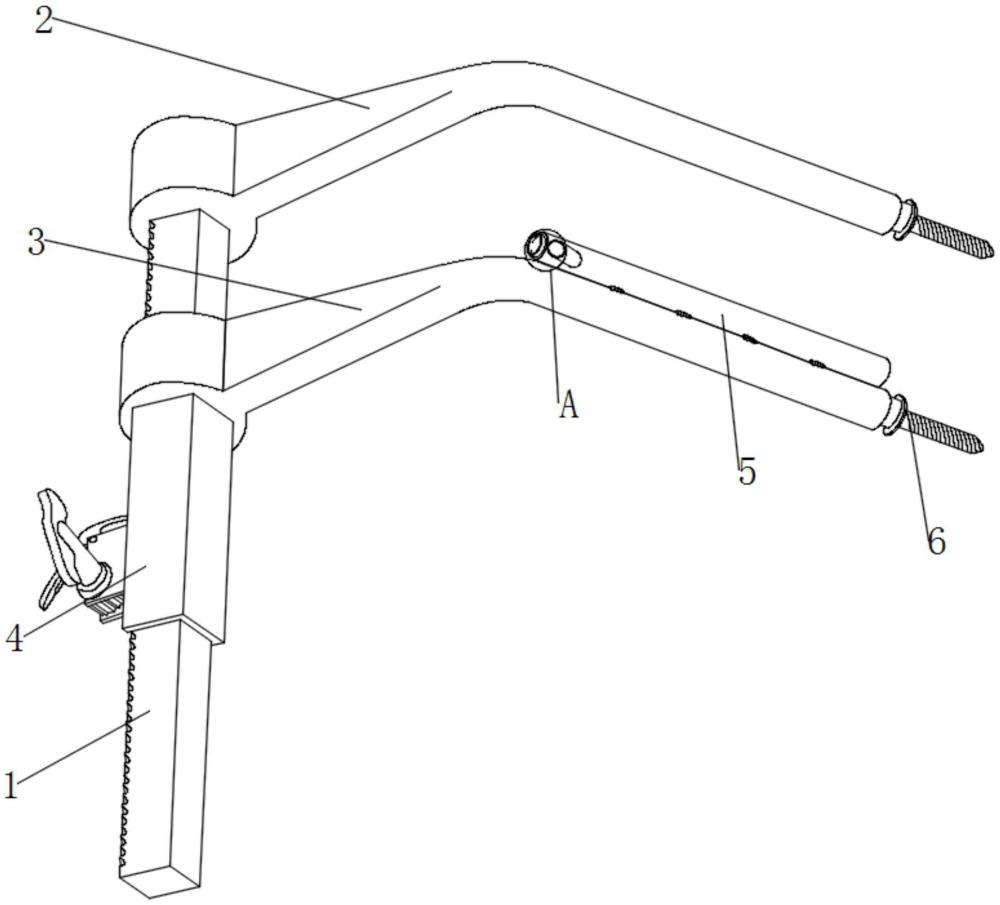 2
3
A
5
6
4
1