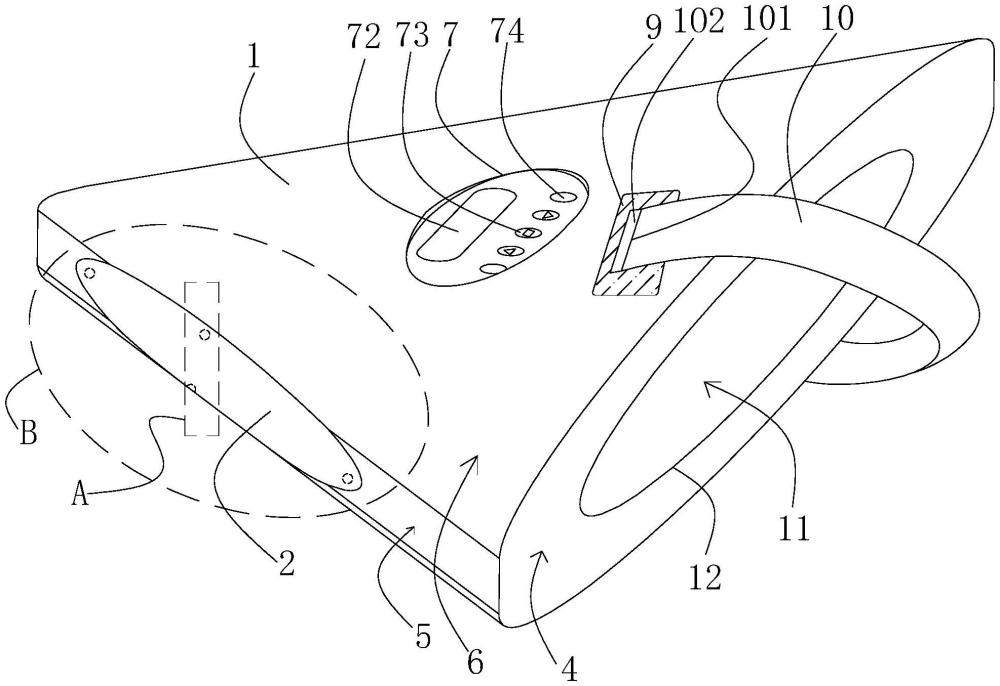 72 73 7 74 9 102 101 10
1
B
A
2
5
6
4
12
11