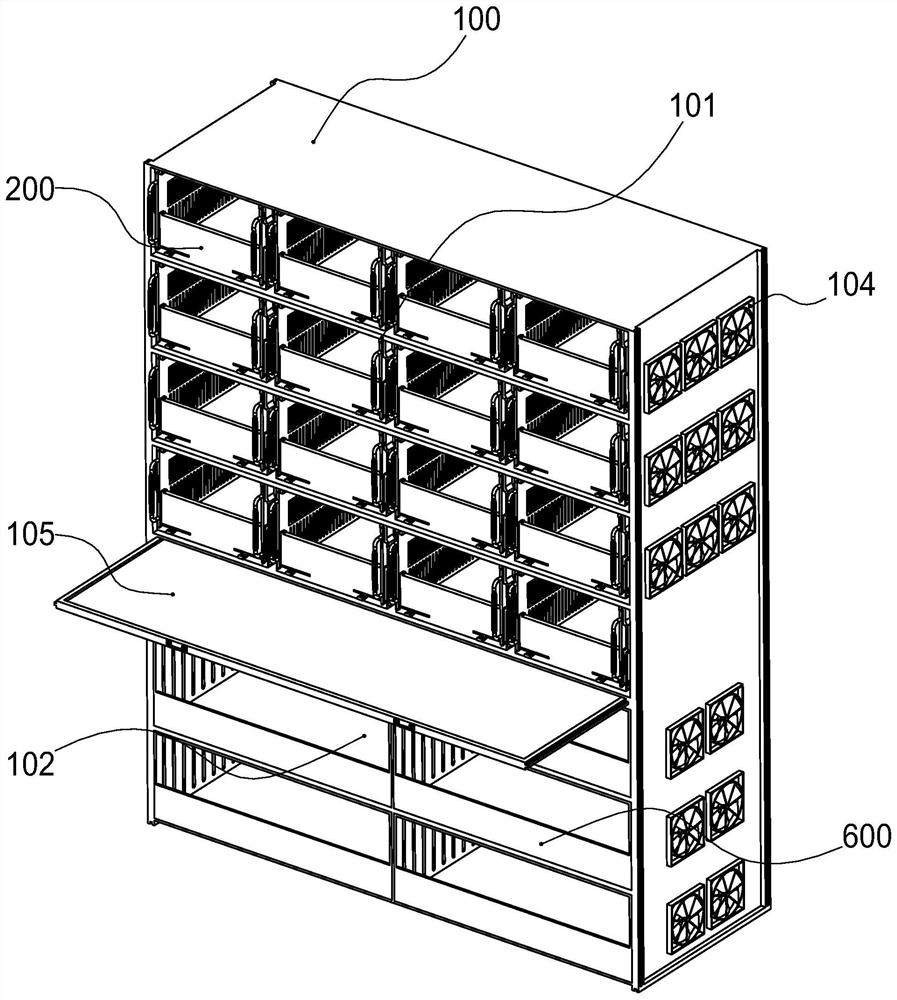 100
101
200
104
105
102
600