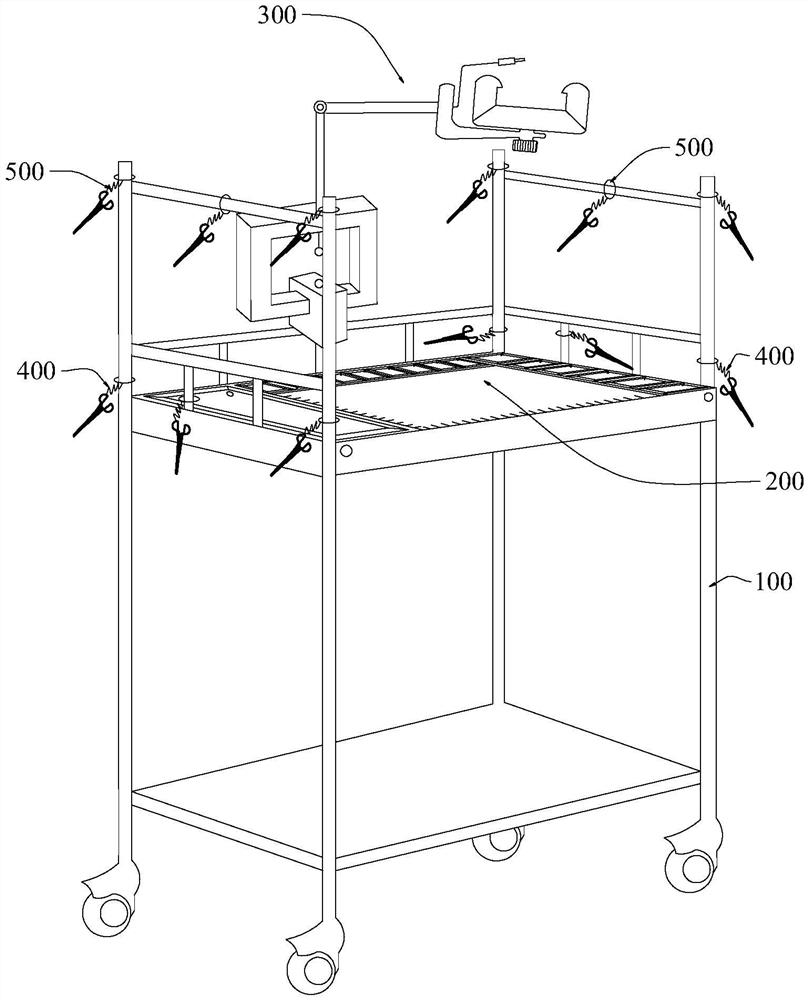 300

500

500

400

400

200

100