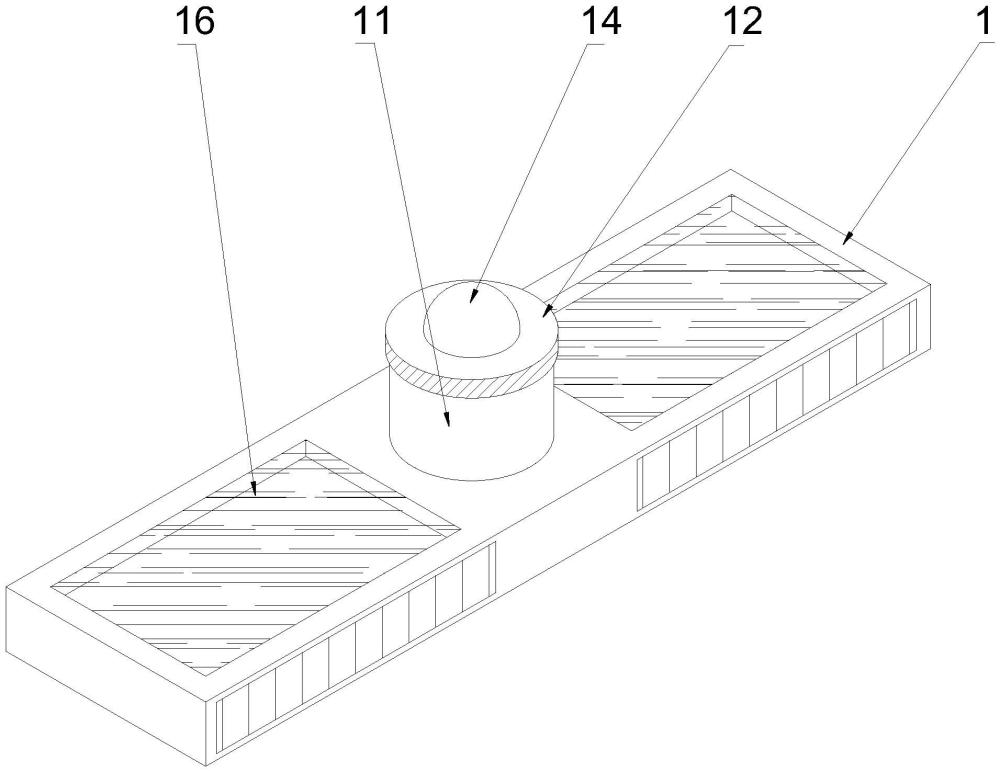 16 11 14 12 1