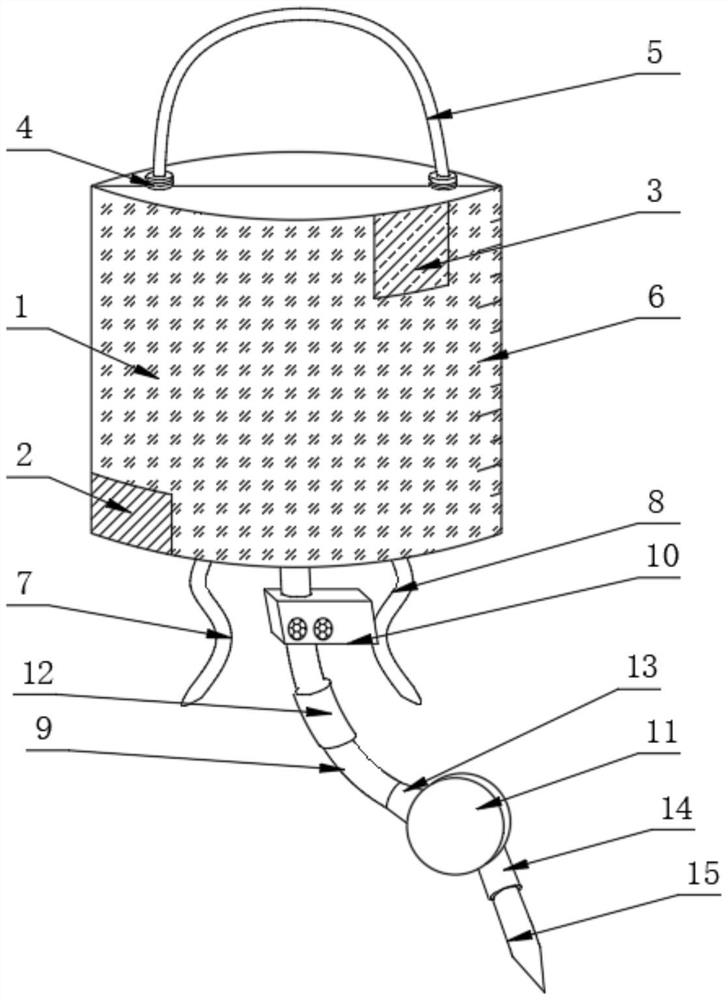 5
4
3
1
6
2
8
10
7
12
13
9
11
14
15