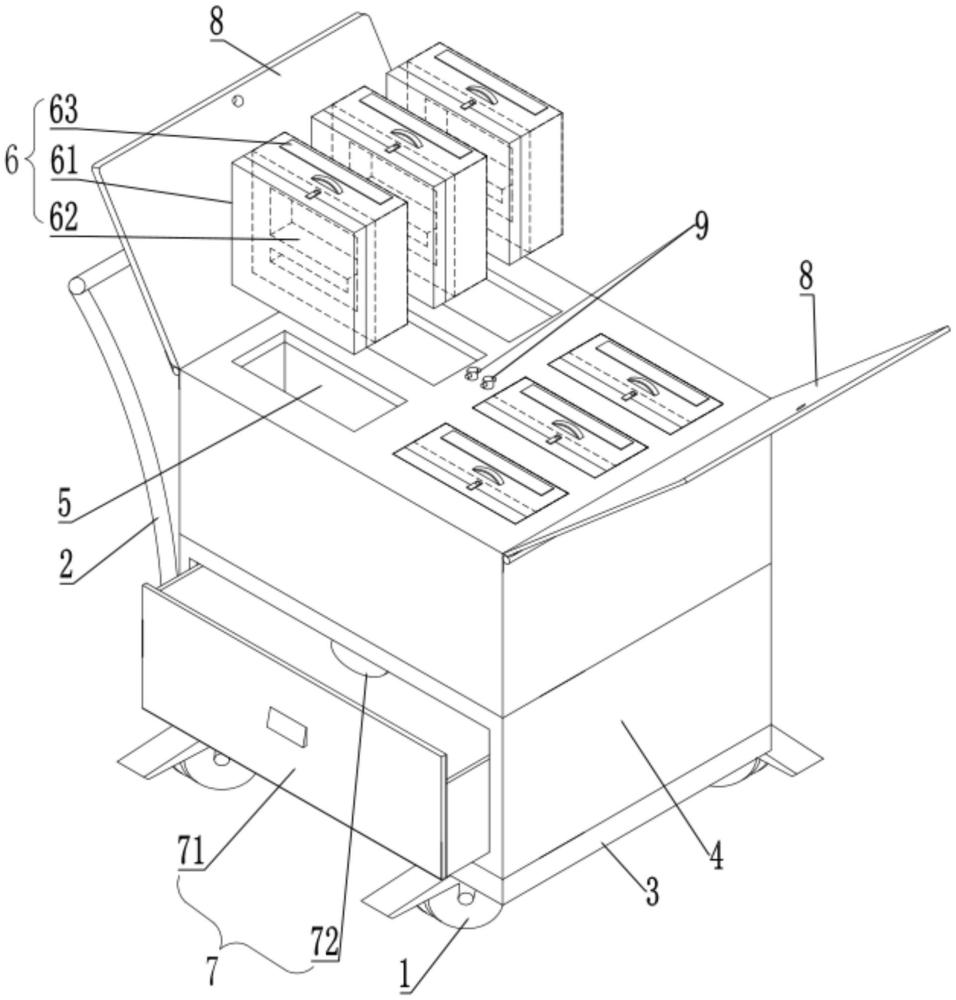 8
6
63
61
62
9
8
5
2
71
72
7
1
3
4