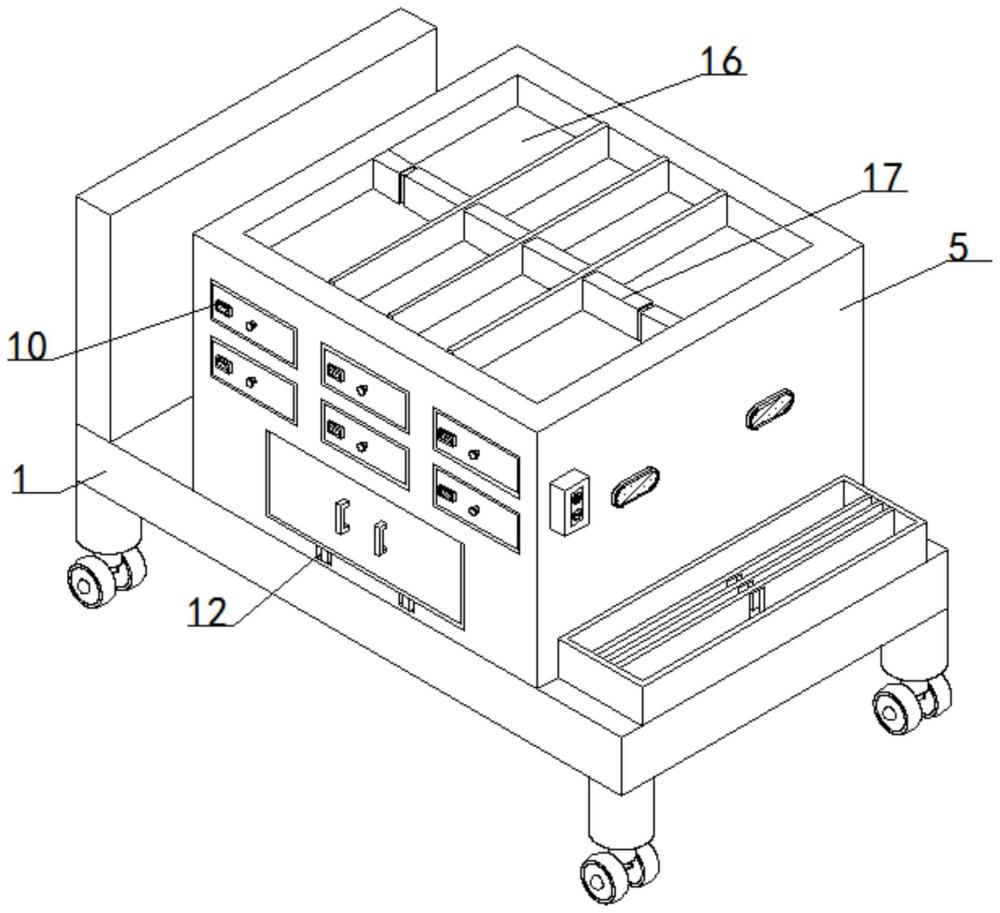 16
17
5
10
1
12