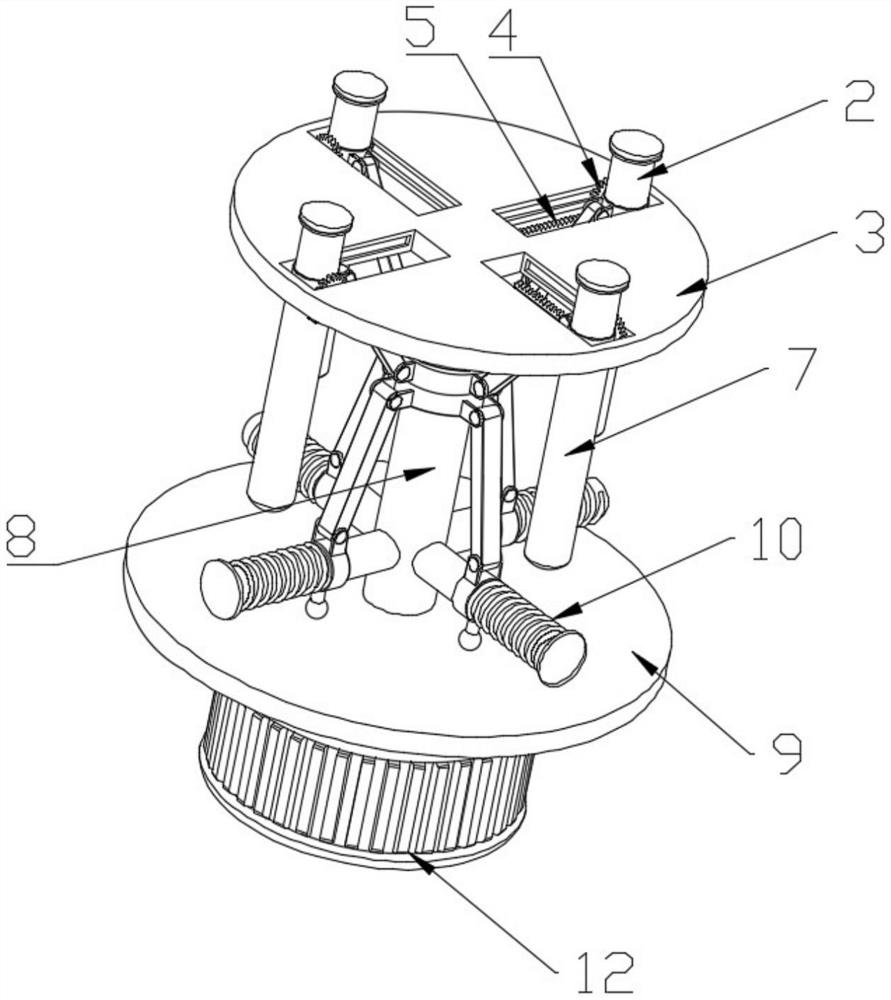 5
4
2
3
7
8
10
9
12