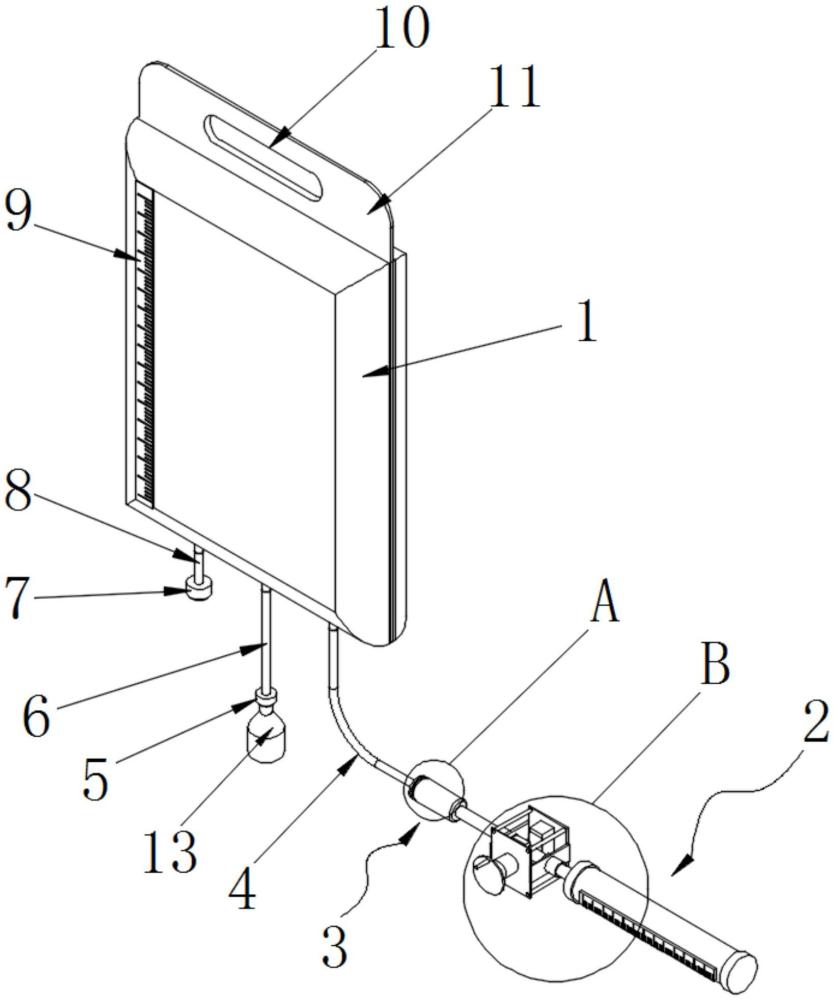 10
11
9
1
8
7
A
B
6
2
5
13
4
3