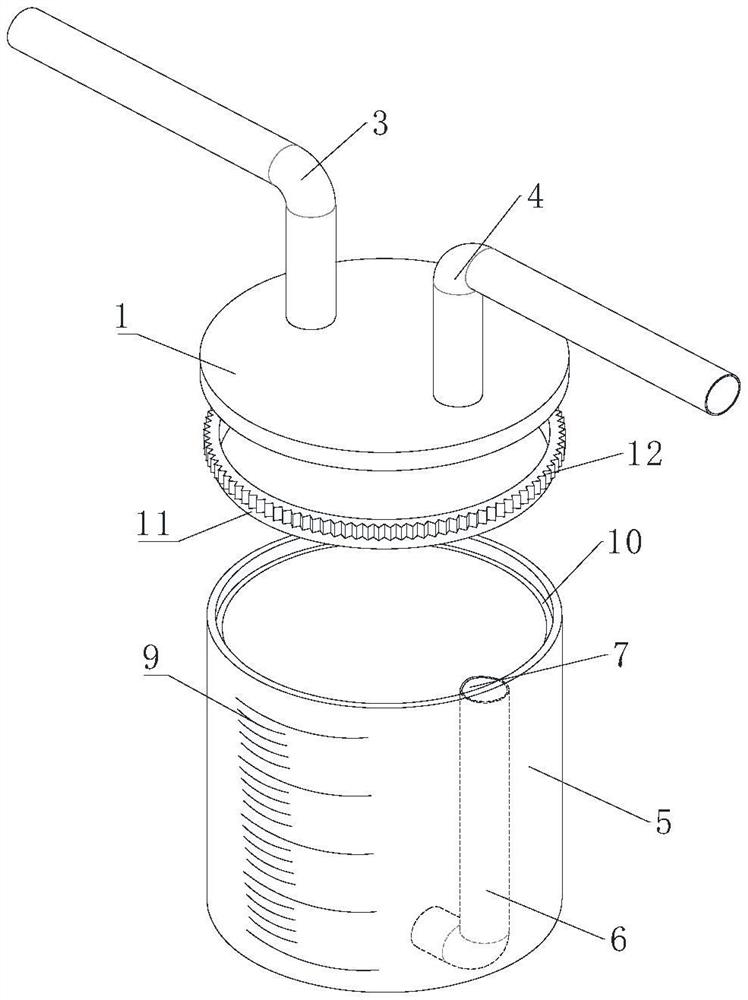 3
4
1
12
11
10
9
7
5
6