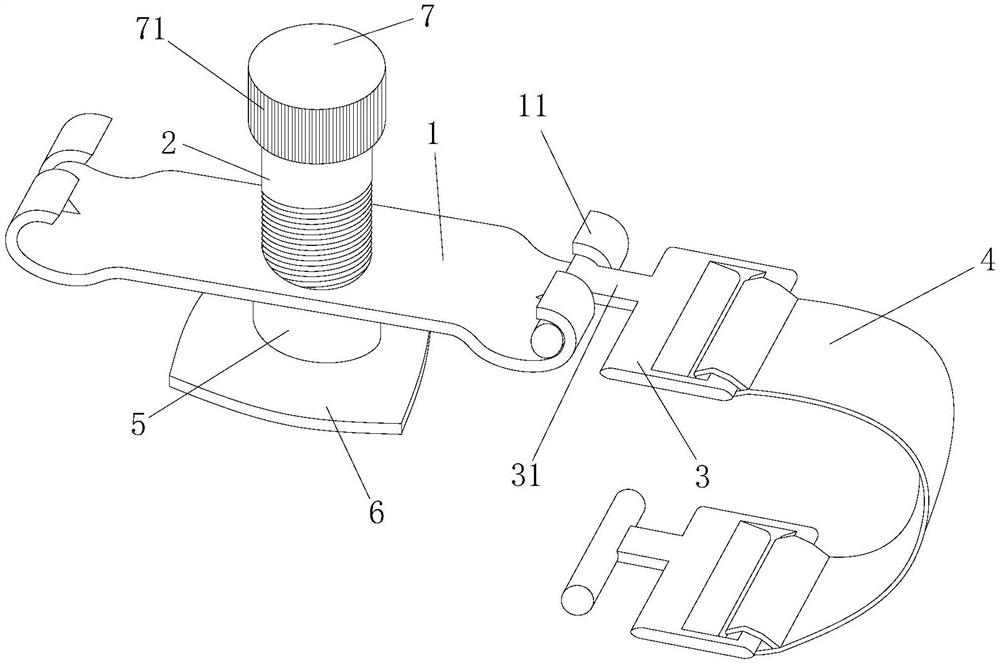 71
7
2
1
11
4
5
6
31
3