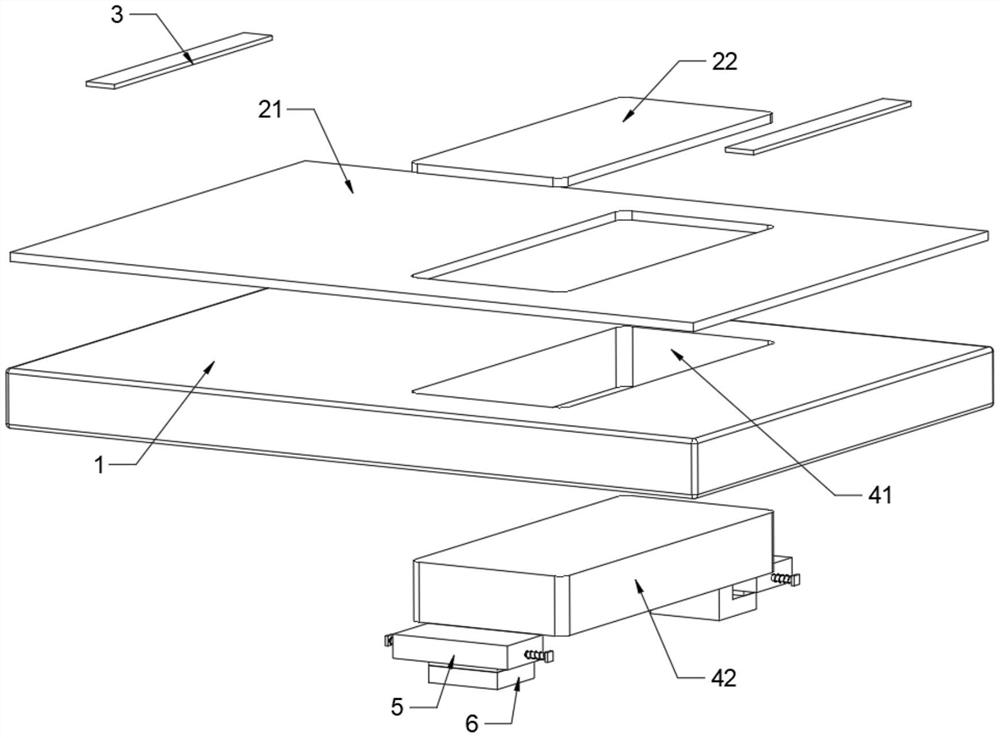 3
22
21
1
41
42
5
6