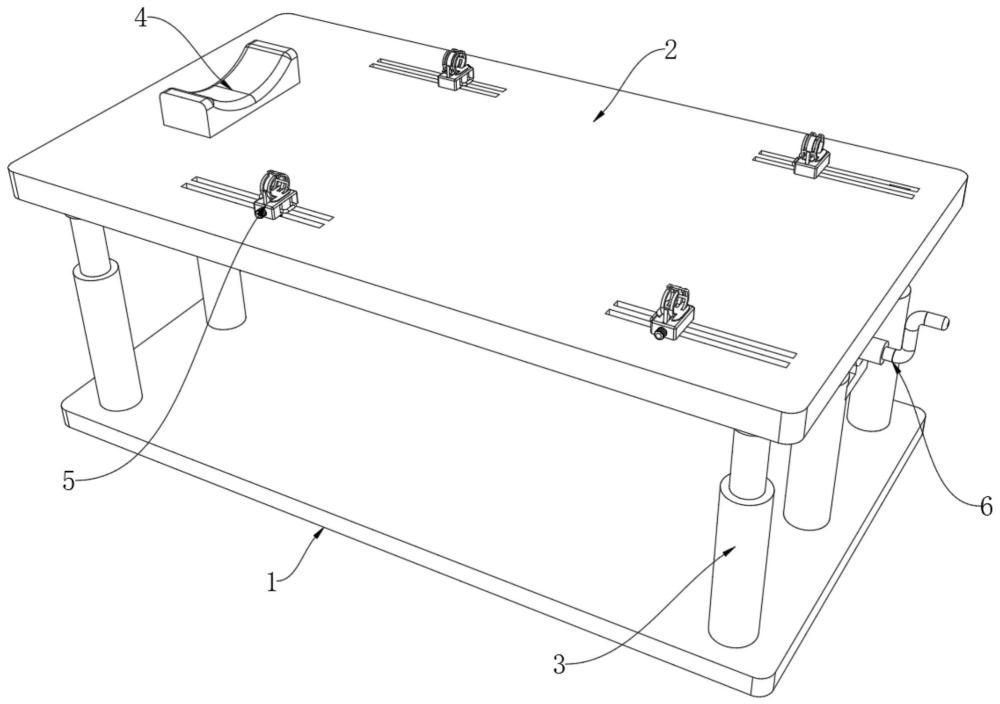 4
2
5
6
1
3