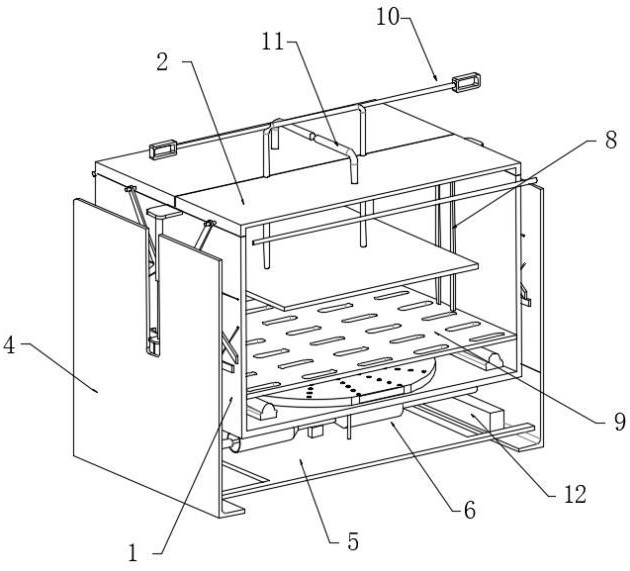 10
11
2
8
4
9
12
6
5
1