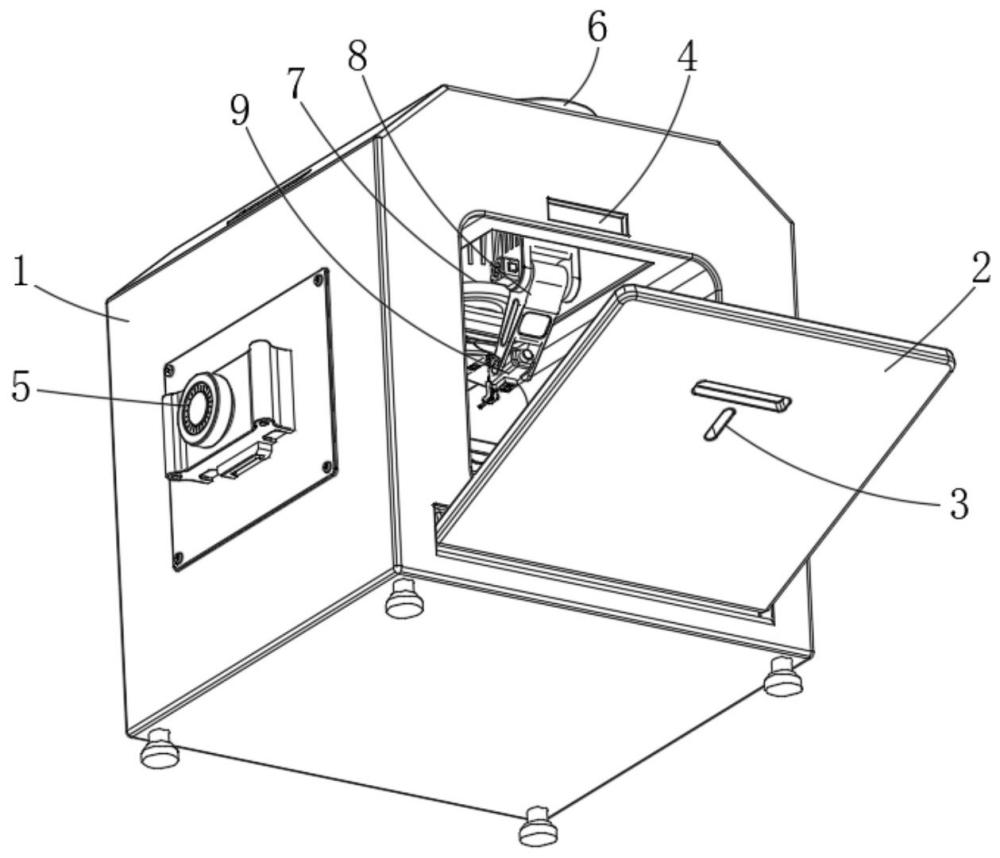 6
8
4
7
9
1
2
5
3