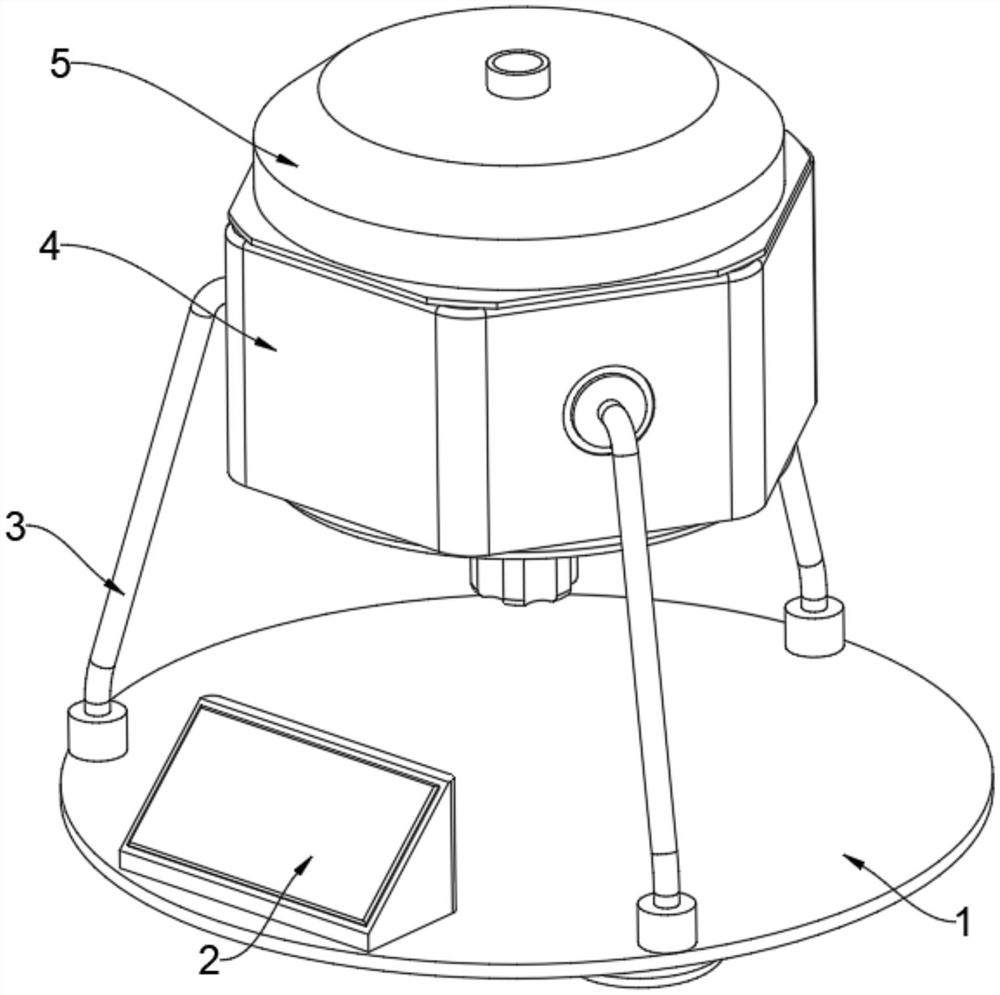 5
4
3
2
1