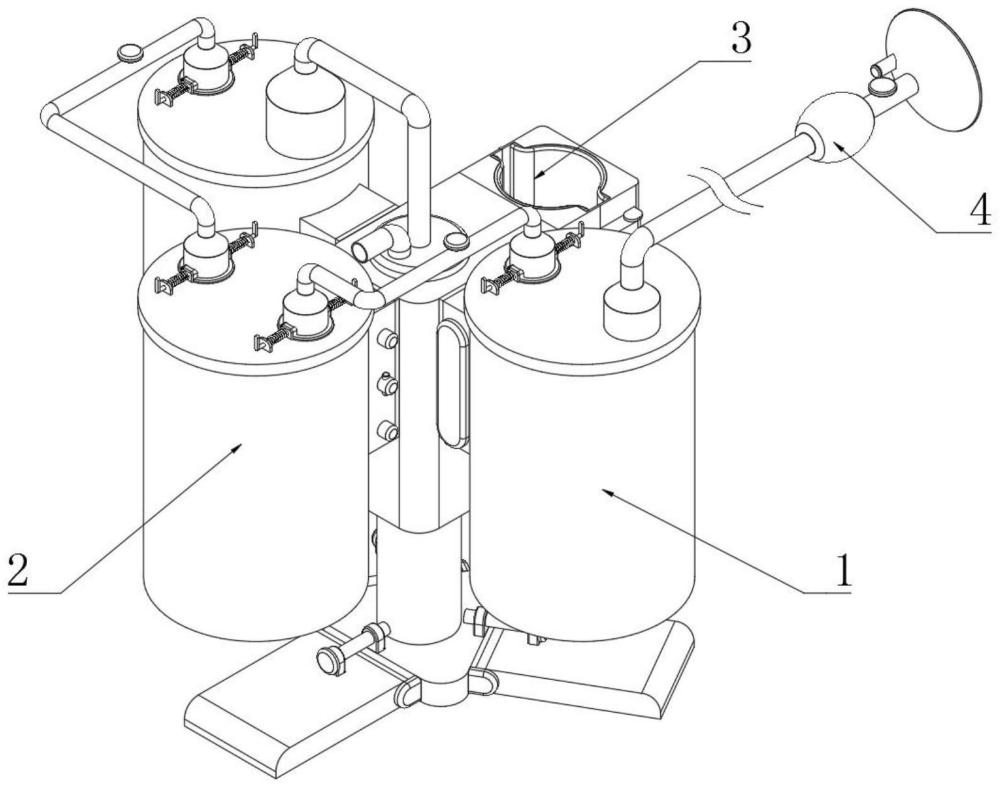 3
4
2
1