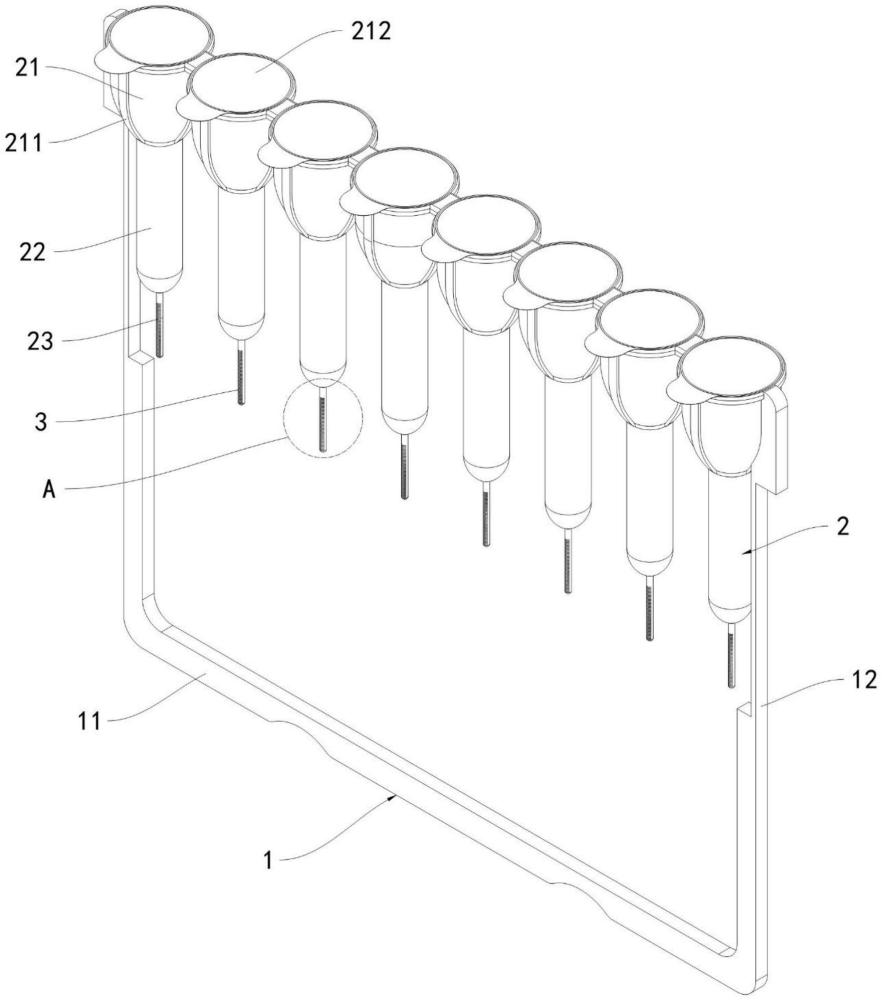 212
21
211
22
23
3
A
2
12
11
1