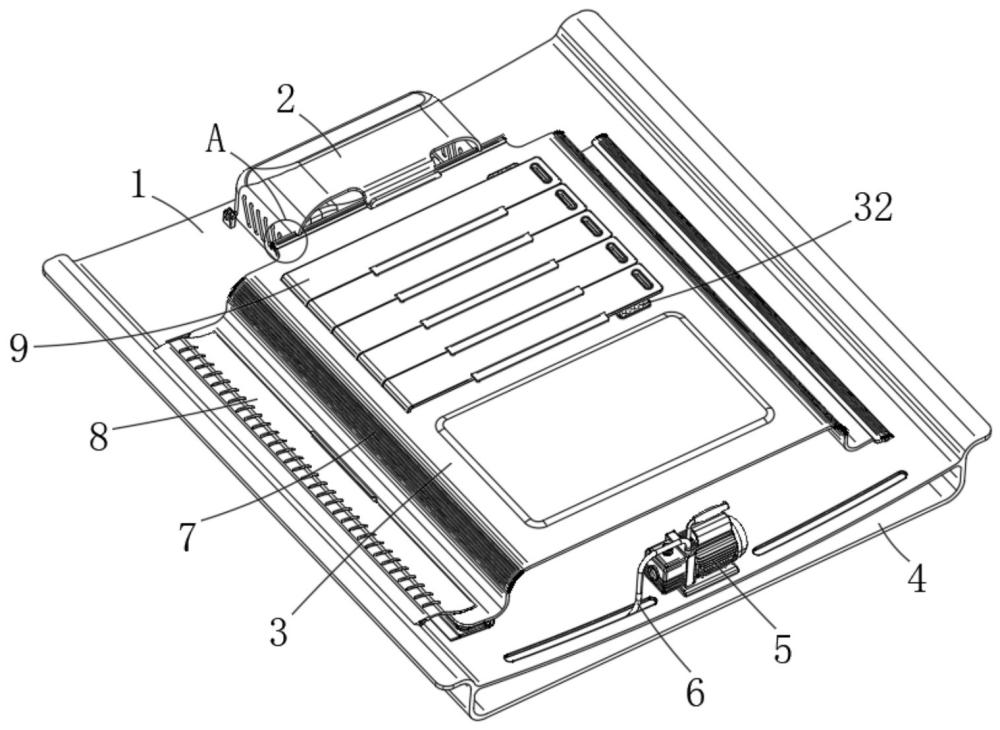 2
A
1
32
9
8
7
3
4
5
6