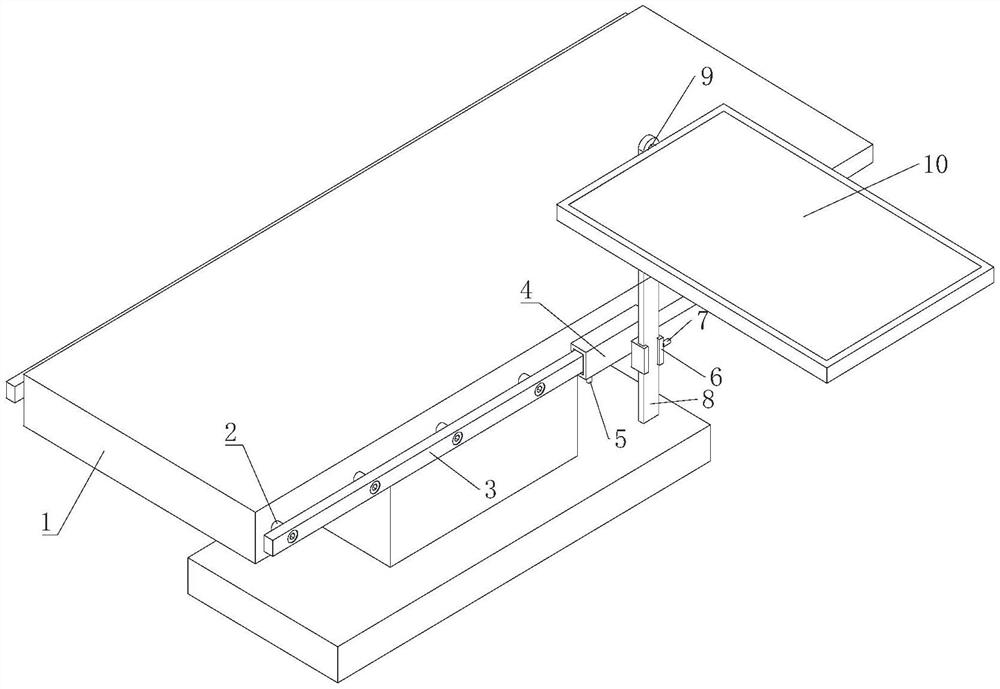 9
10
4
7
6
8
5
2
3
1