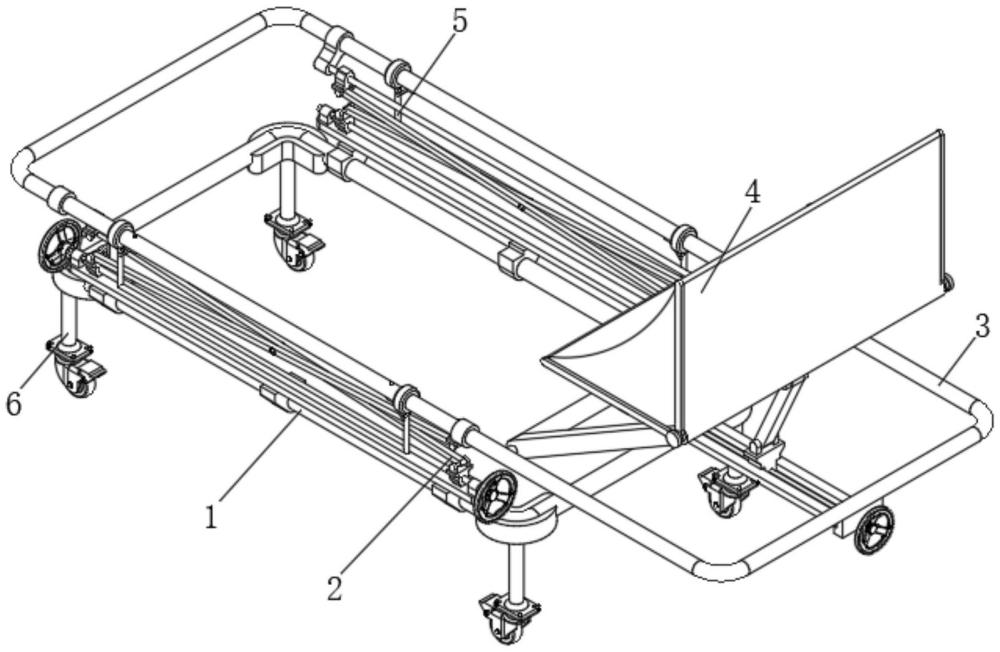 5
4
3
6
1
2