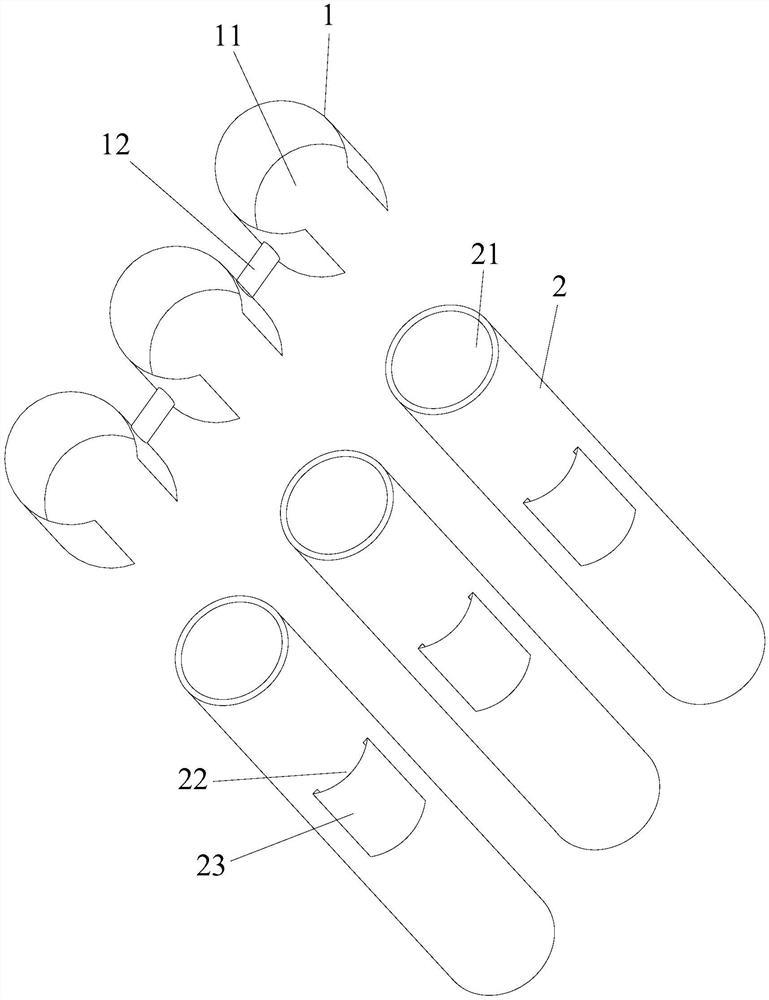 1
11
12
21
2
22
23