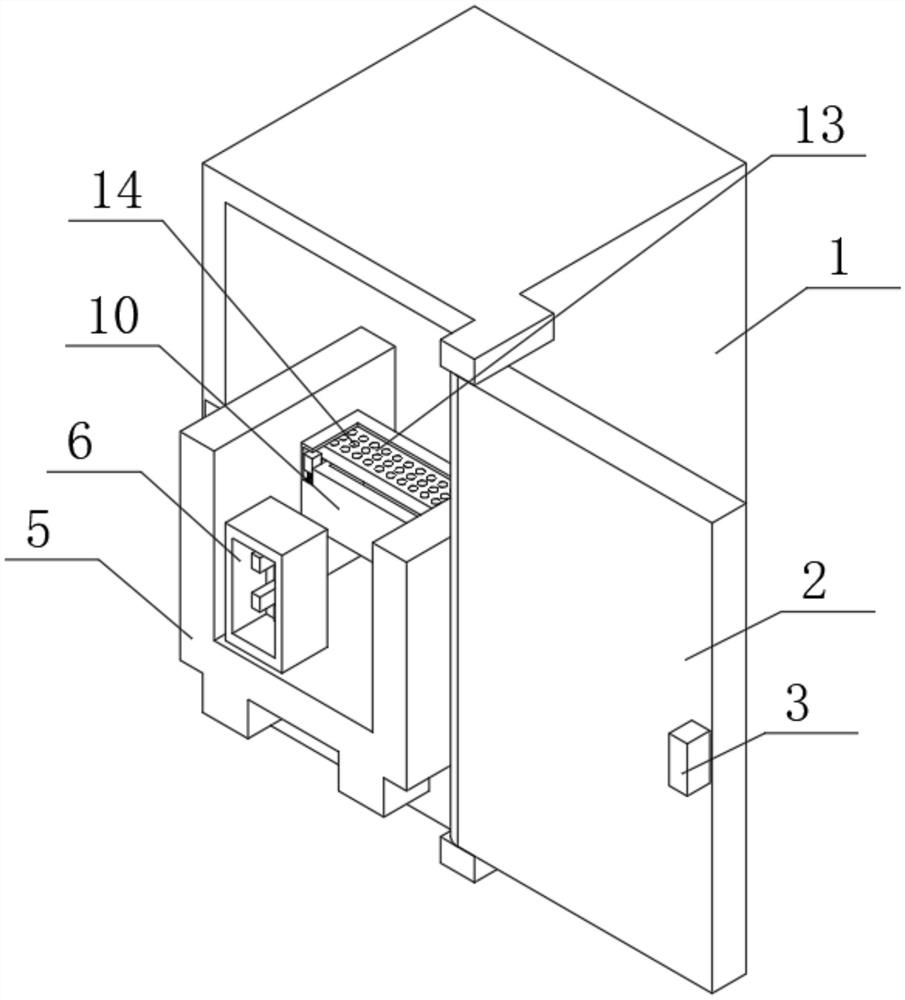 13
14
1
10
6
5
2
3