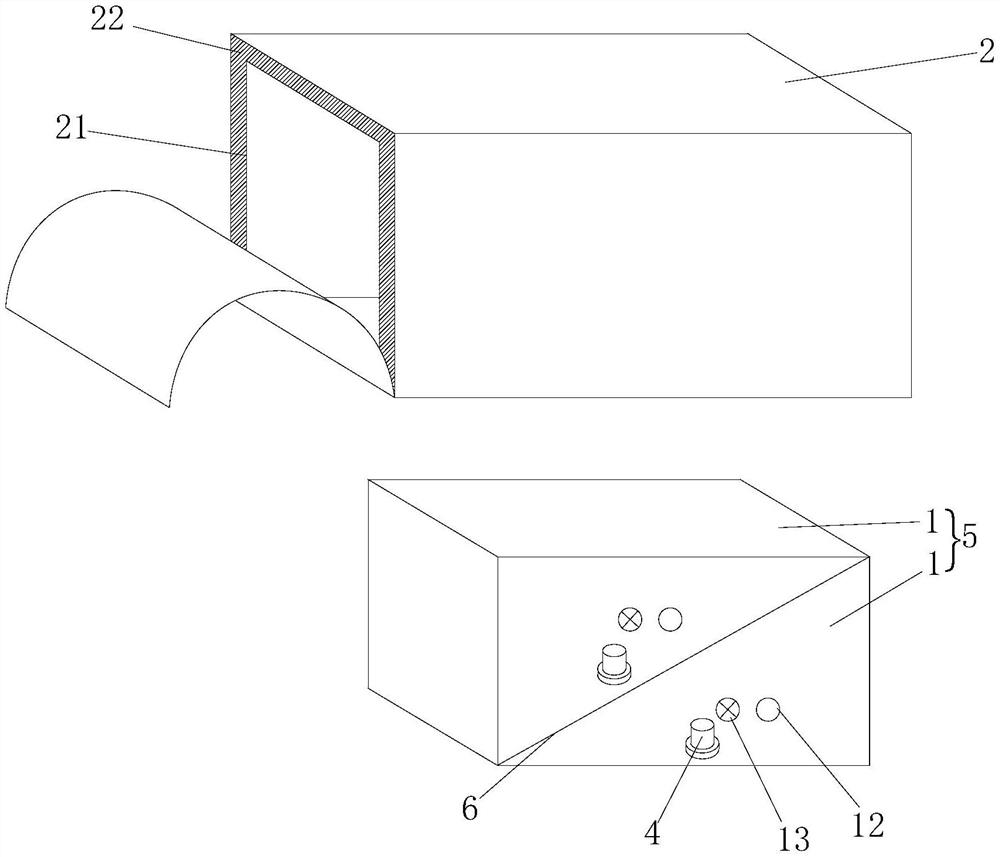 22
2
21
1
5
1
6
4
13
12