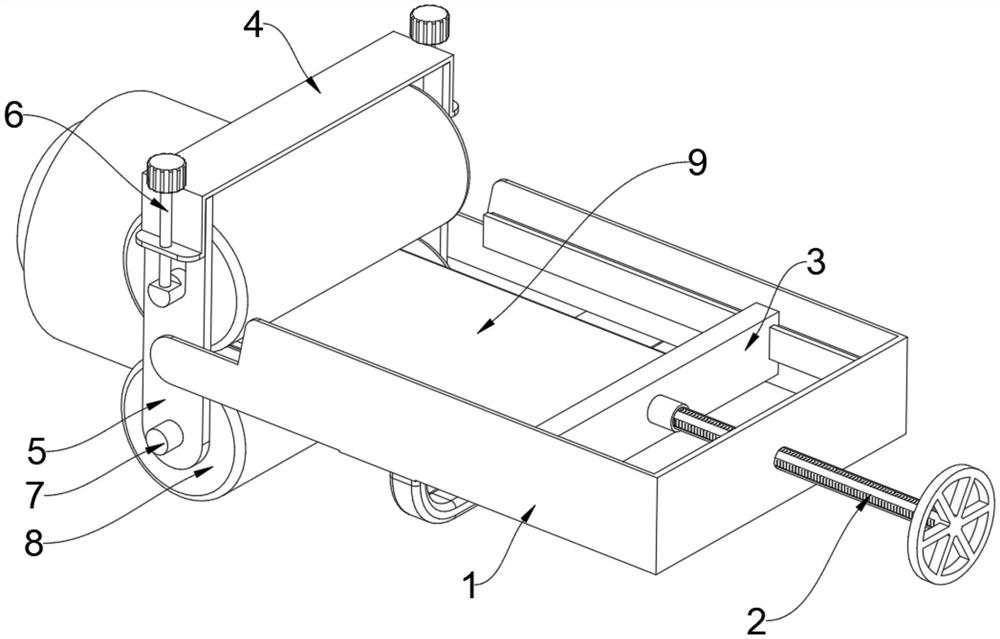 4
6
9
3
5
7
8
1
2