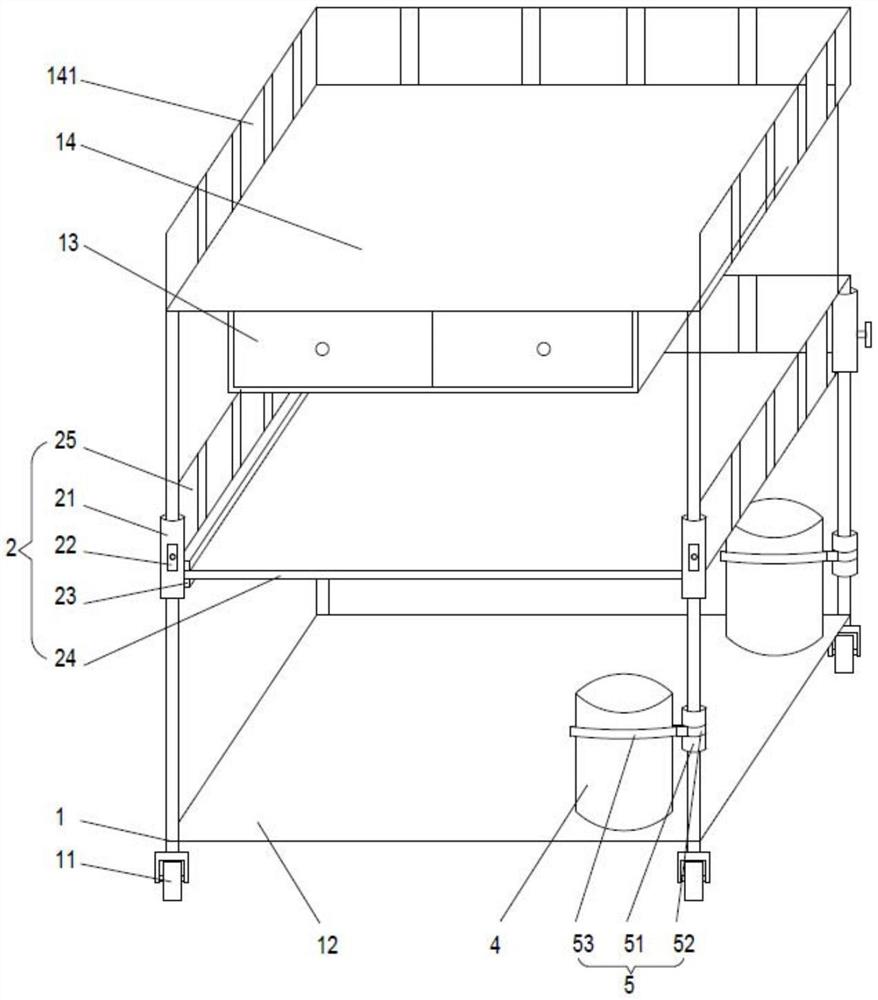 141
14
13
25
21
2
22
23
24
1
11
12
4
53
51
52
5