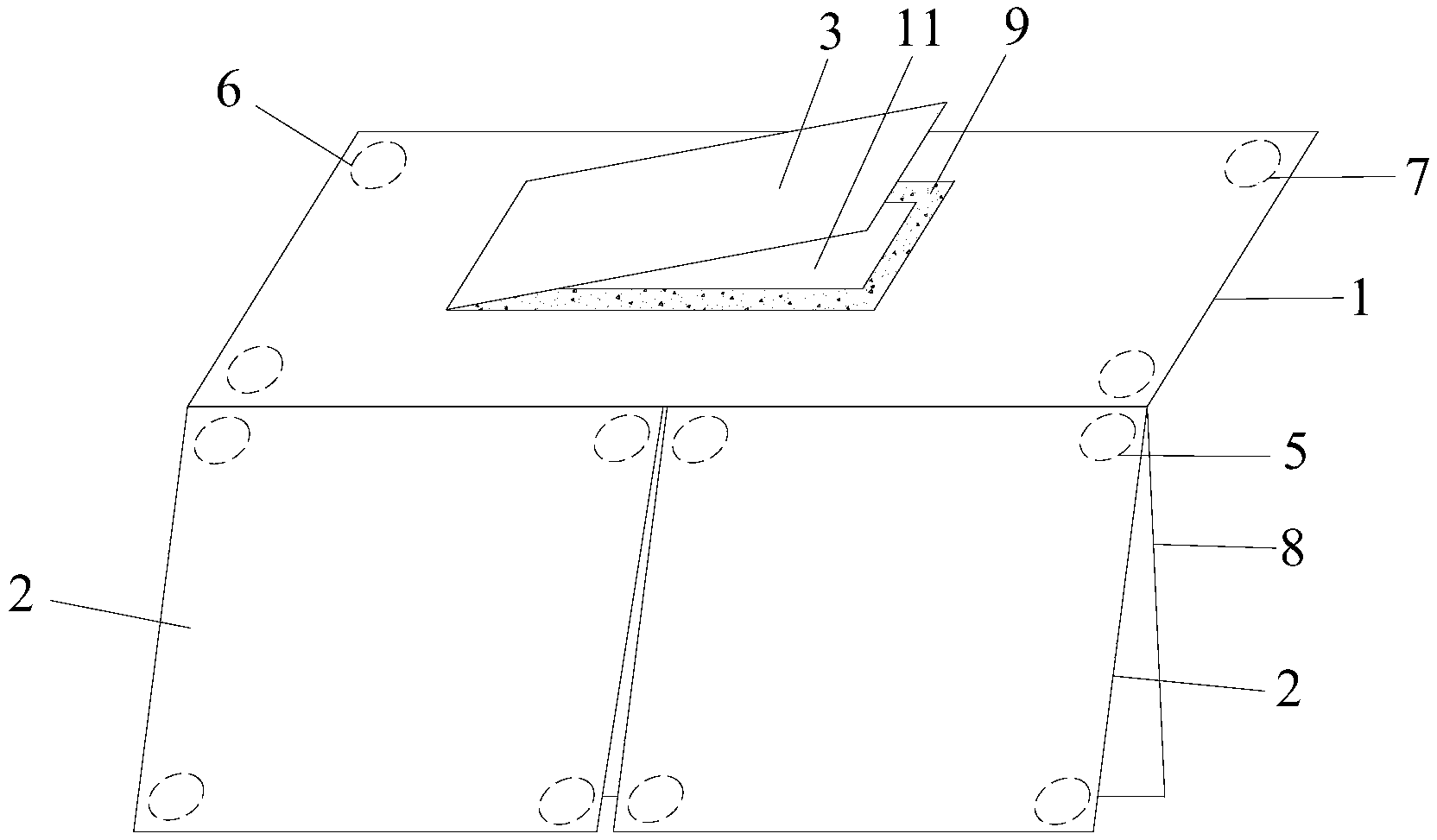 3
11
9
6
7
1
5
8
2
2