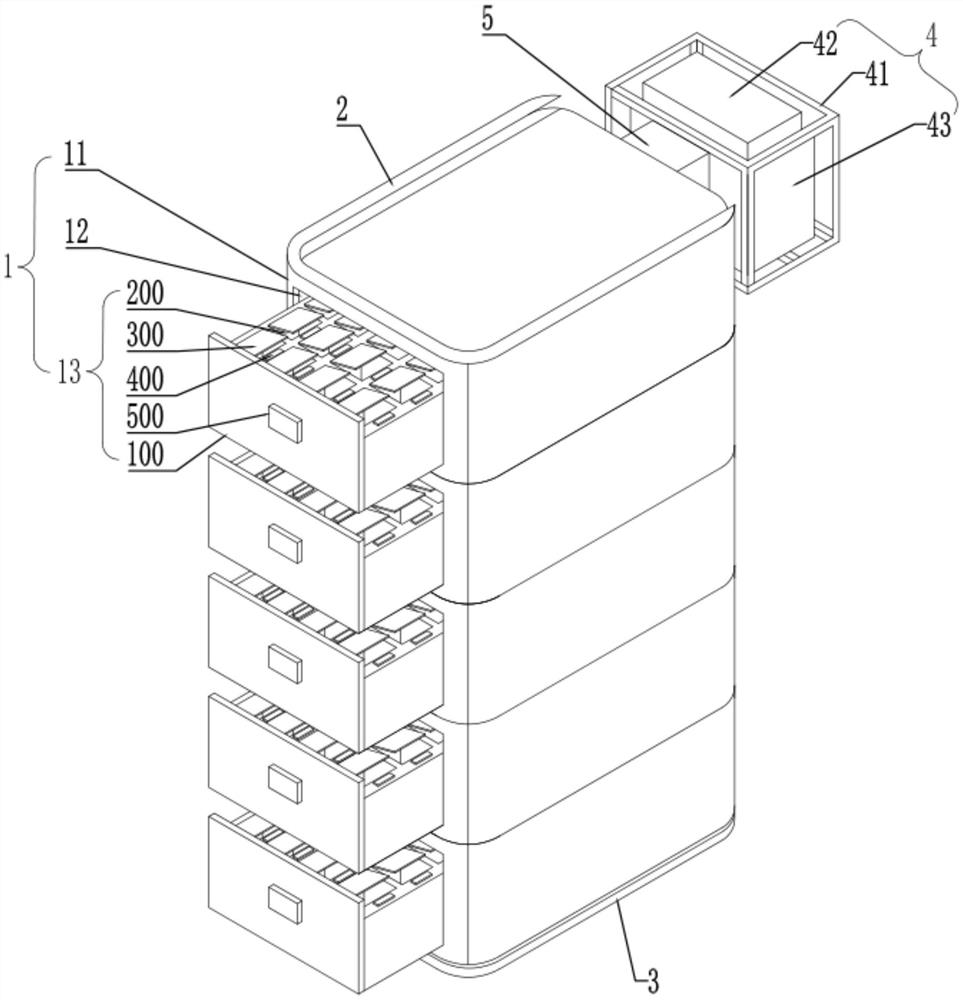 5
42
4
41
43
2
11
12
1
200
300
13
400
500
100
3