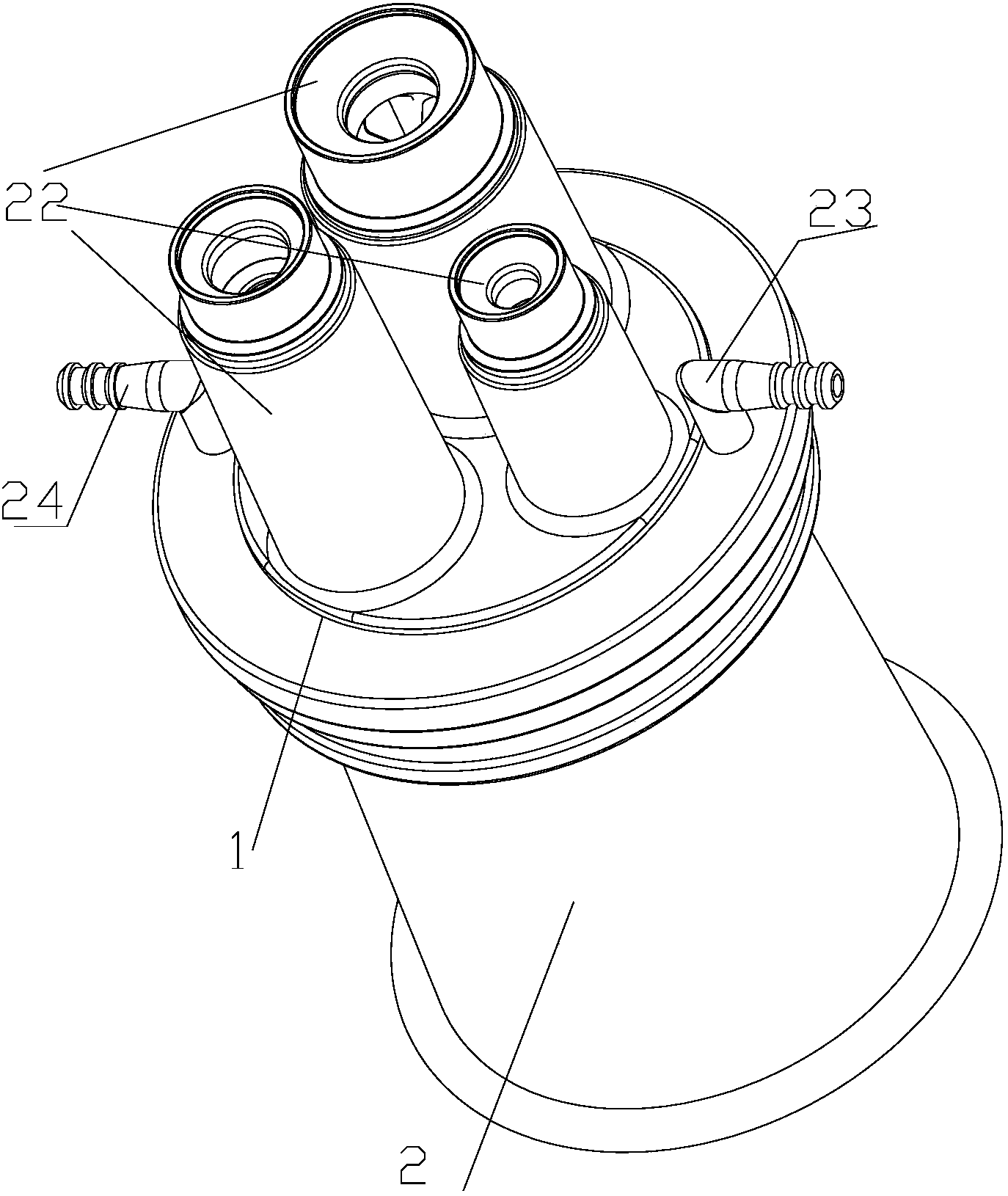 22
23
24
1
2