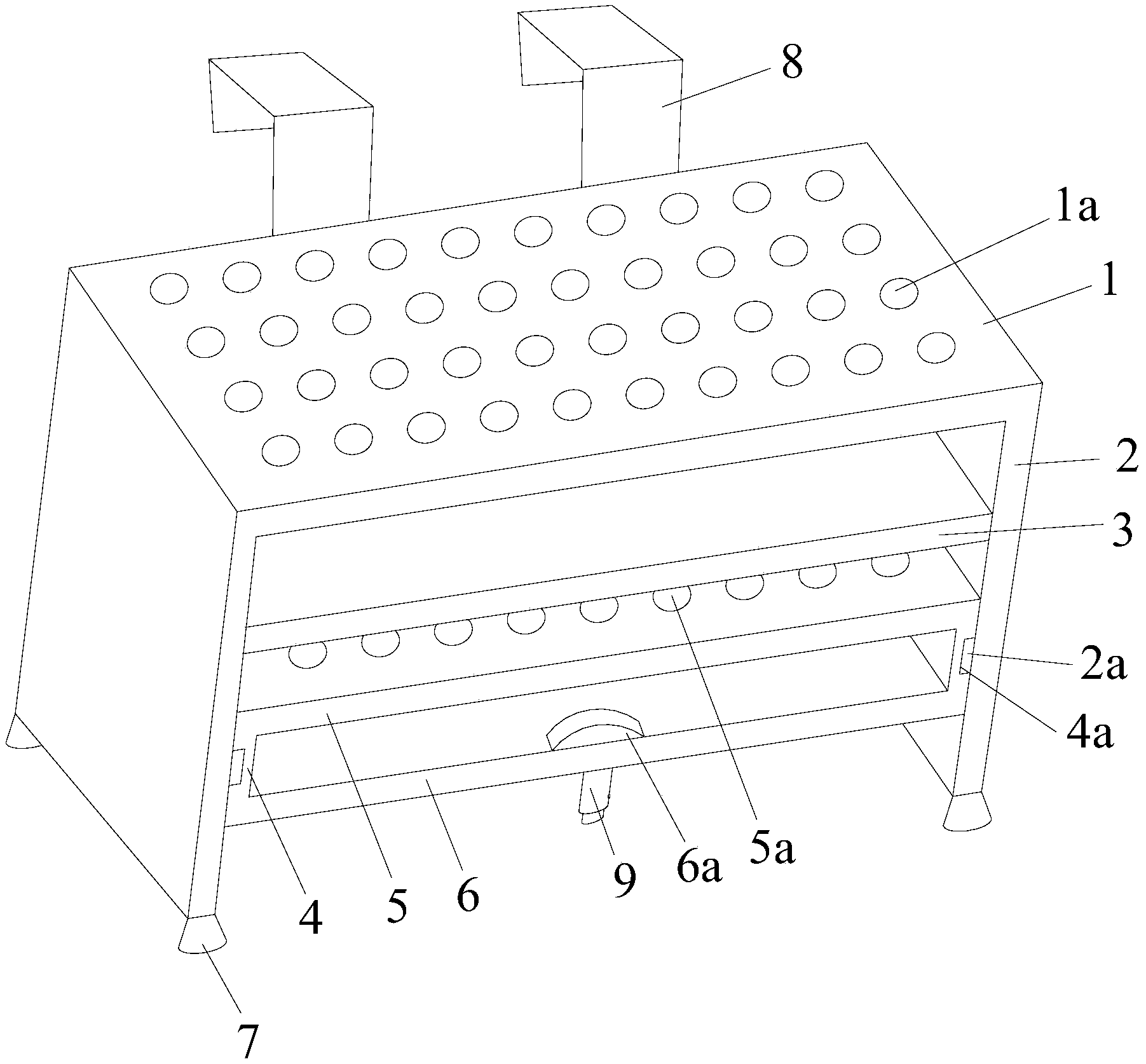 8
1a
1
2
3
2a
4a
5a
6a
9
6
5
4
7