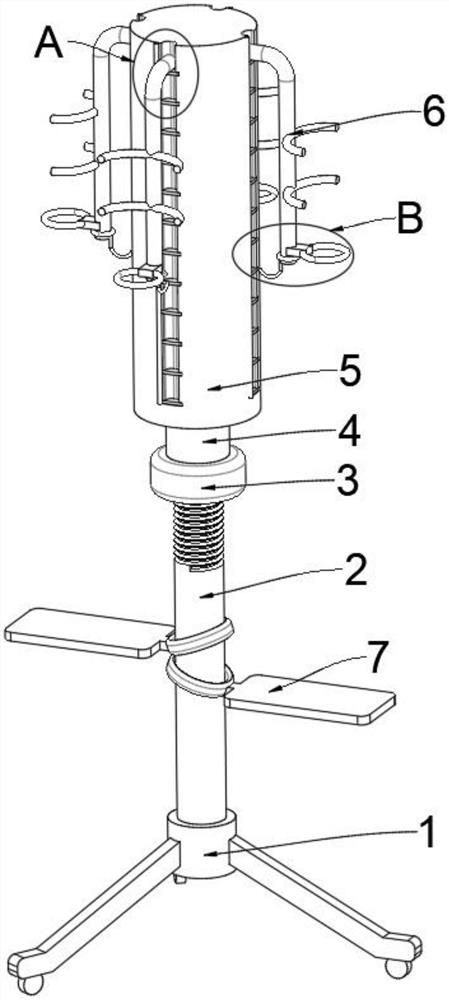 A
6
B
5
4
3
2
7
1