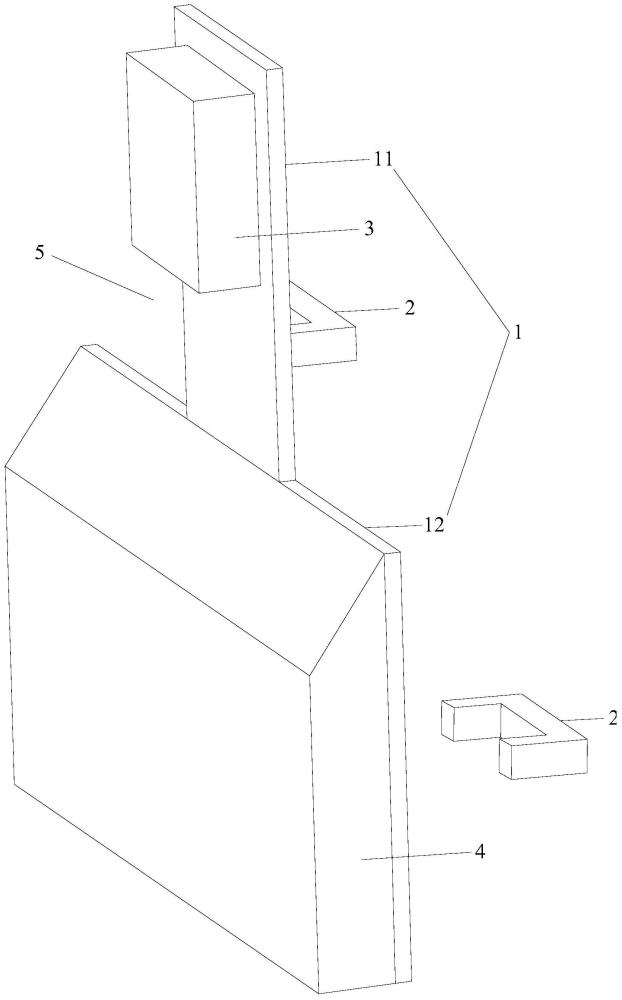 11
3
5
2
1
12
2
4