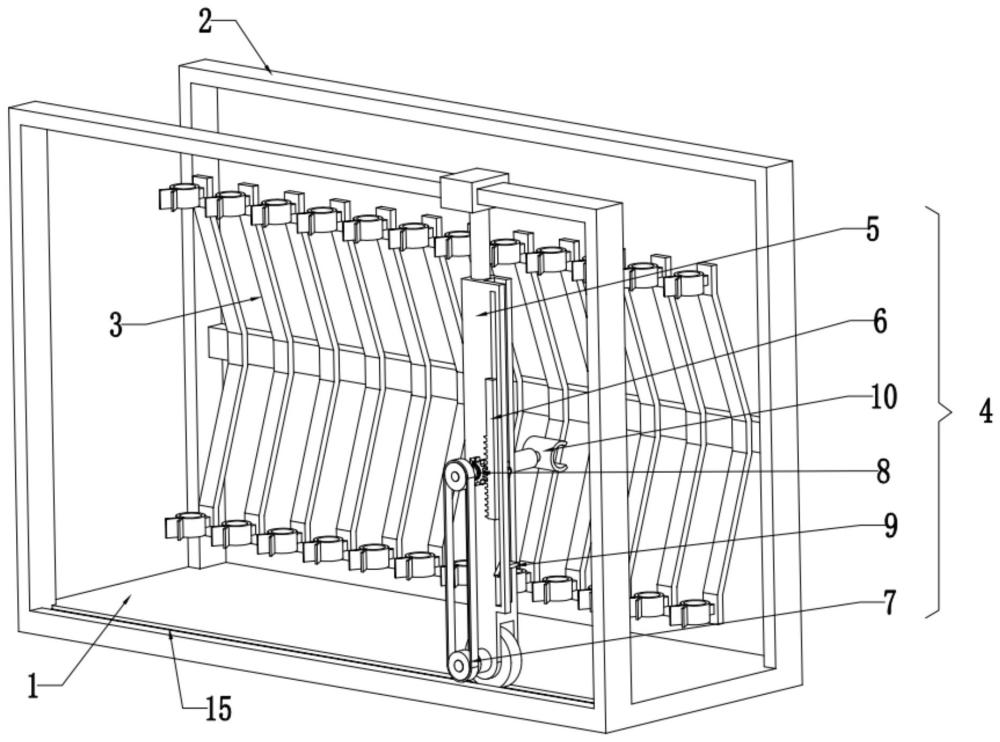 2
5
3
6
10
4
8
9
7
1
15