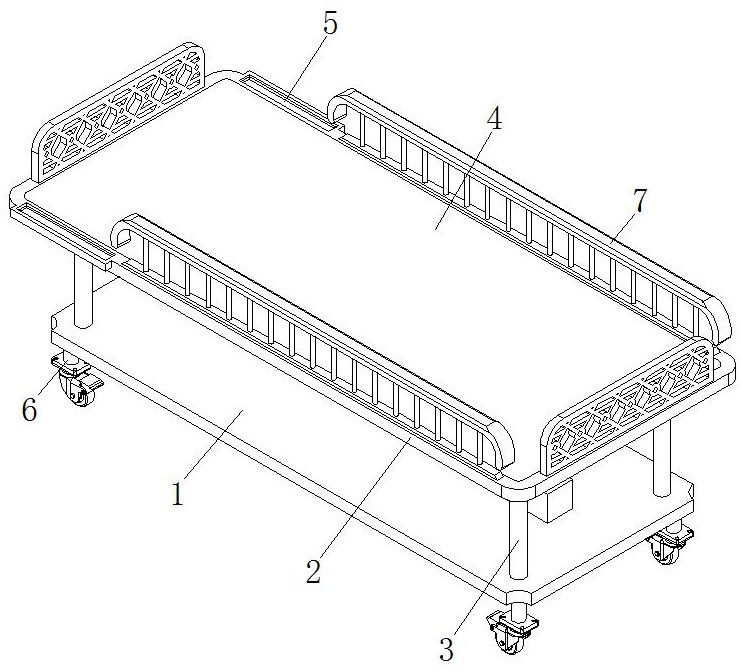 5
4
7
6
1
2
3