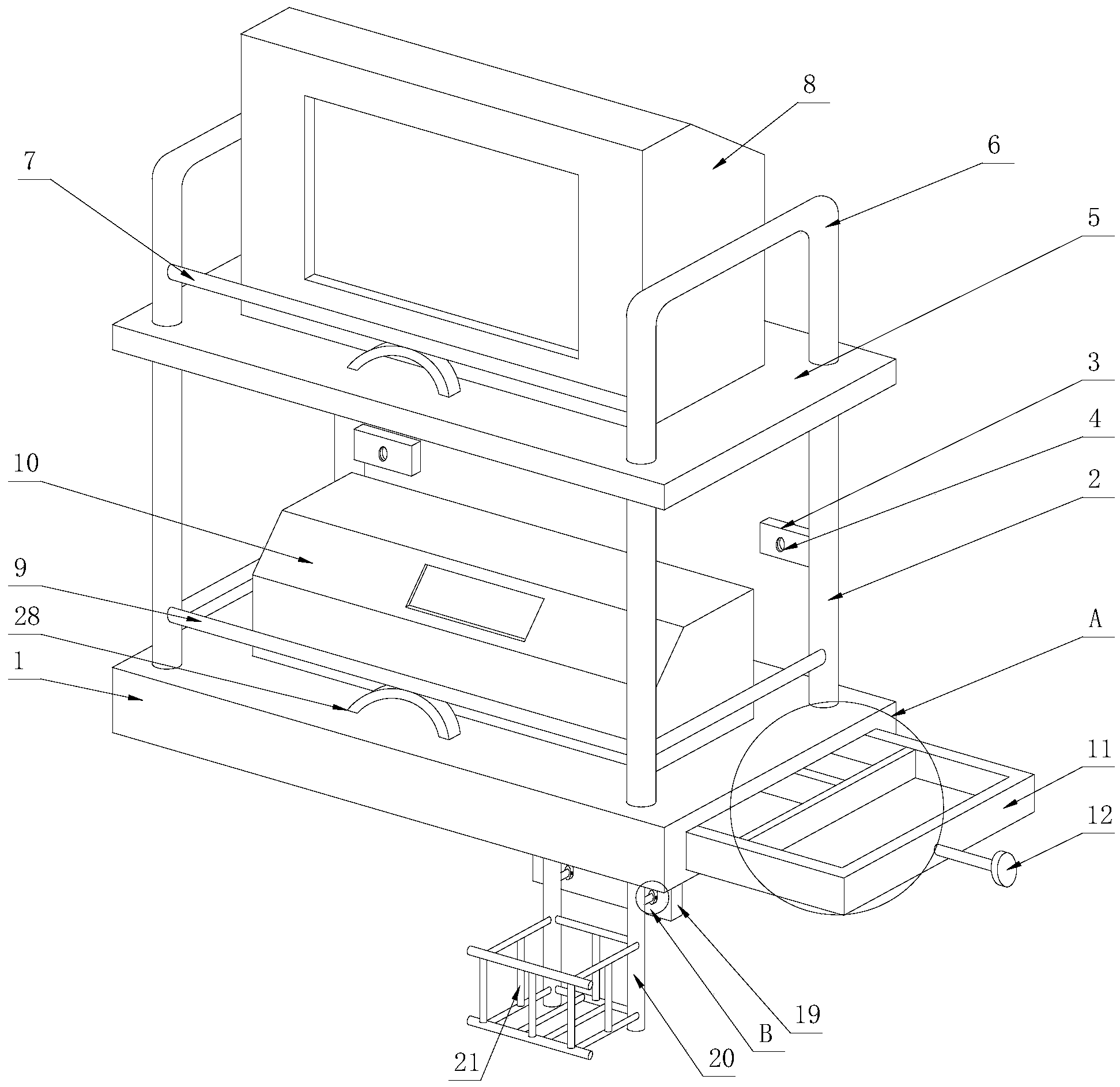 8
6
7
5
3
4
10
2
9
28
A
1
11
12
19
B
20
21