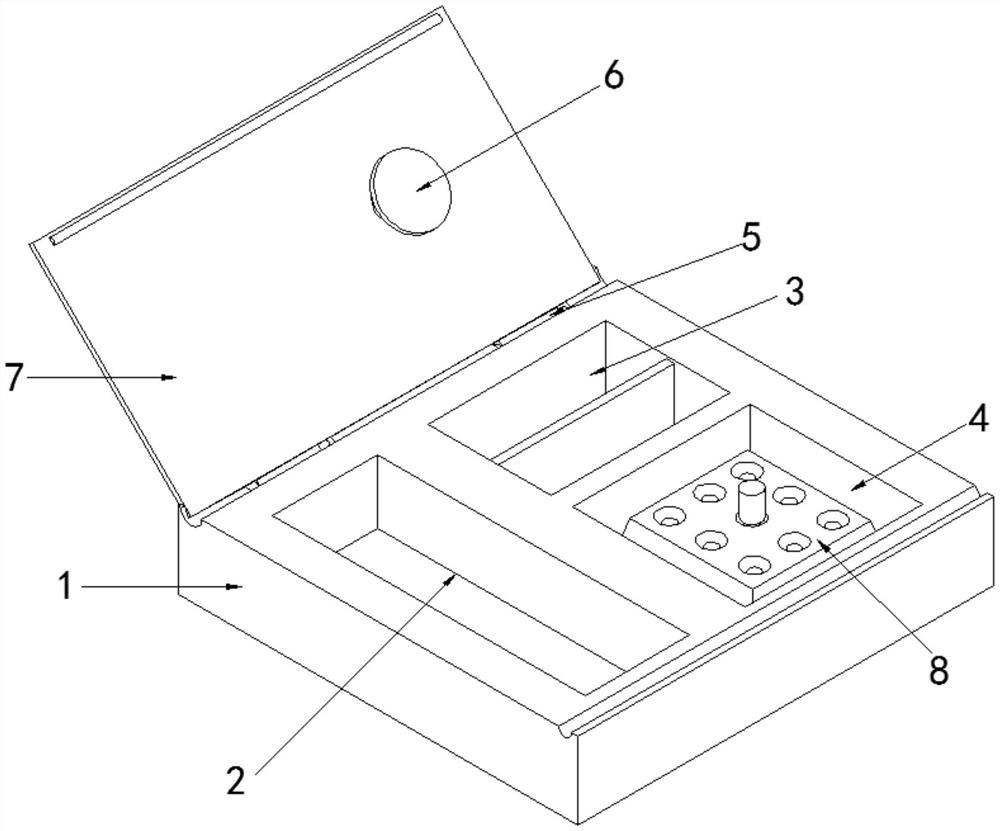 6
5
3
7
4
1
8
2