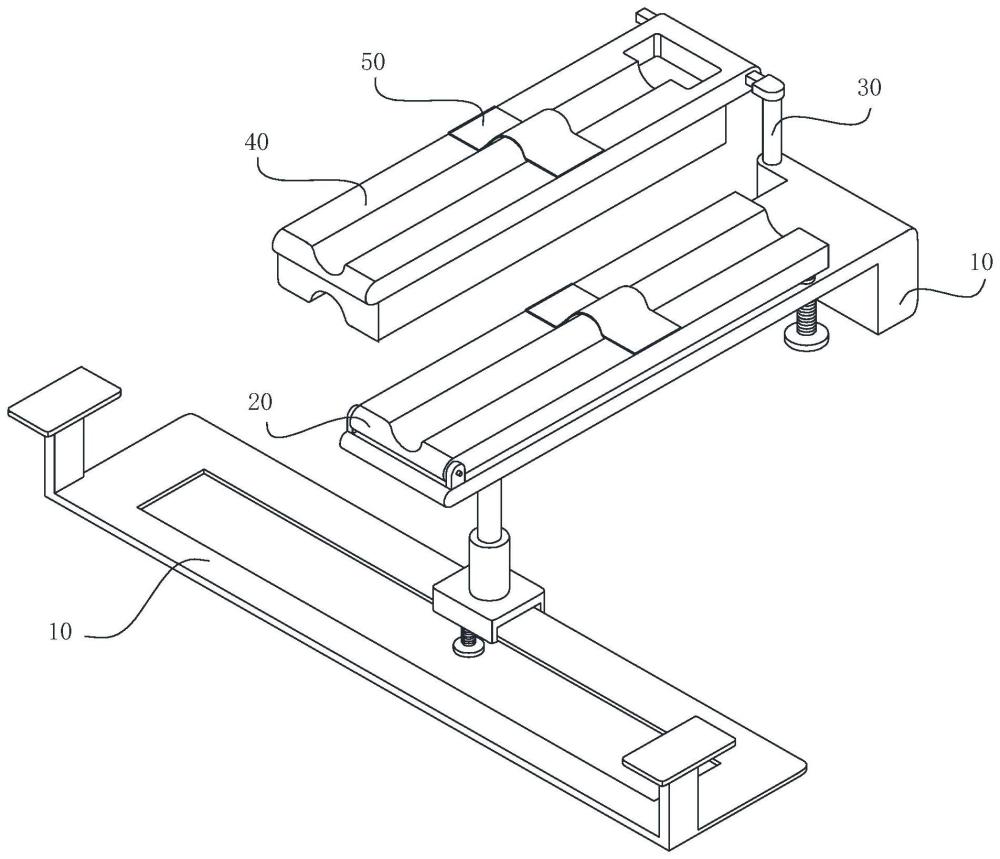 50
30
40
10
20
10