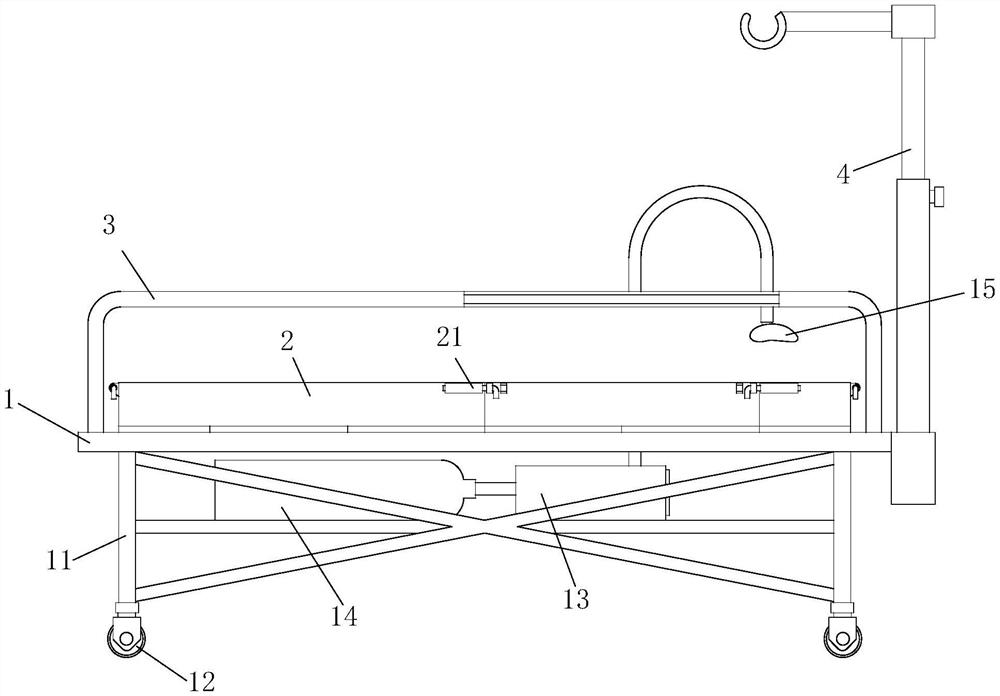 4
3
15
2
21
1
11
14
13
12