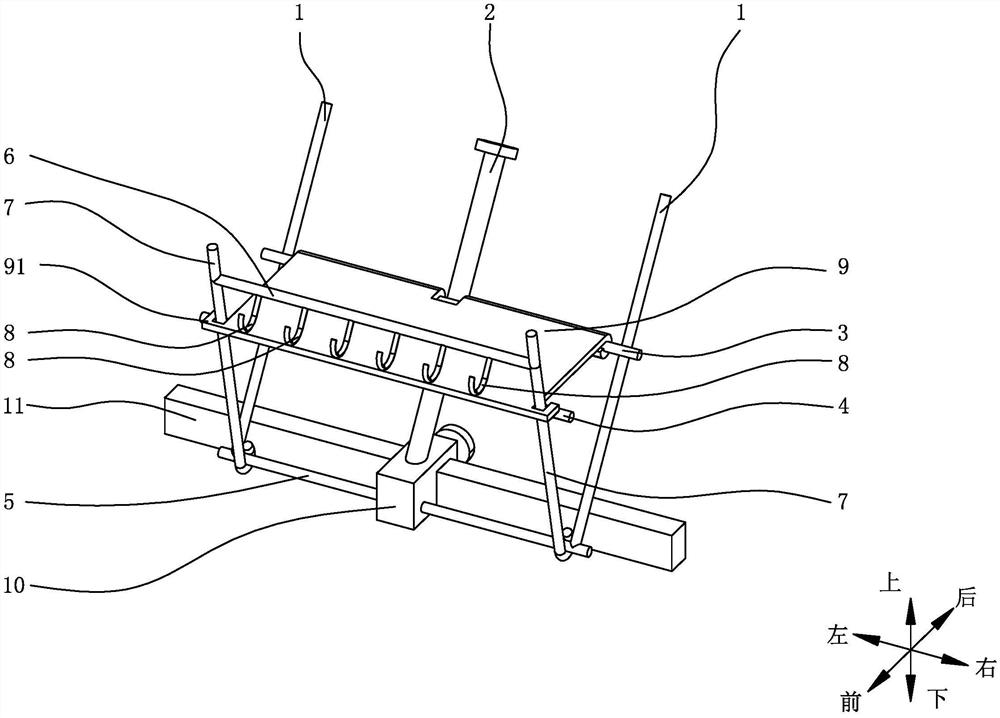 1
2
1
6
7
91
8
8
11
5
10
9
3
8
4
7
上
后
左
右
前
下