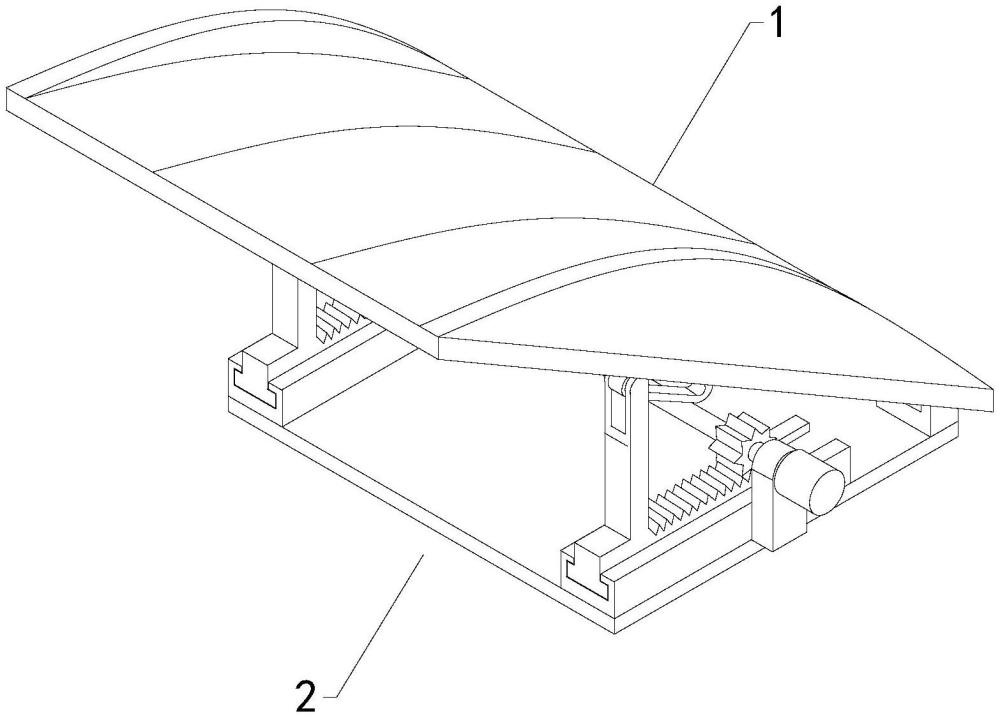 1

2