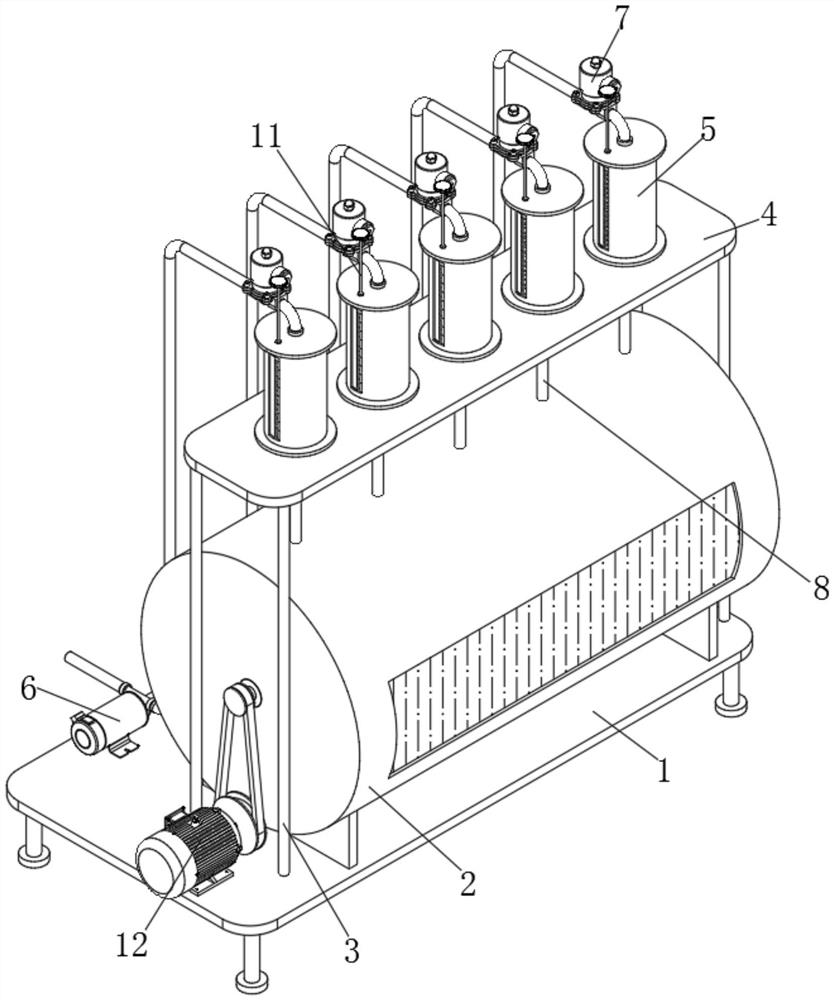 7
11
5
4
8
6
1
2
12
3