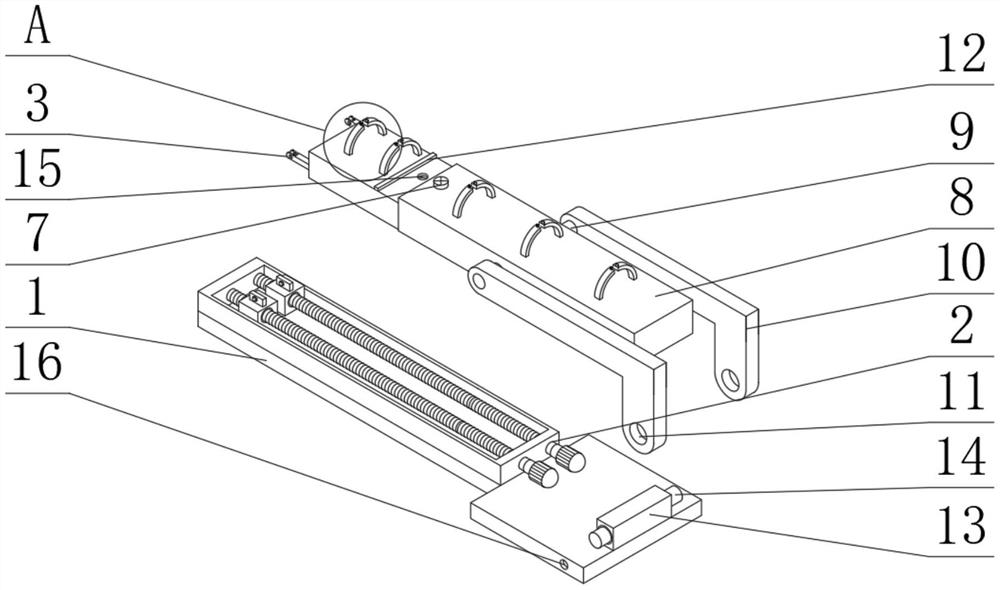 A
3
15
7
1
16
12
9
8
10
2
11
14
13