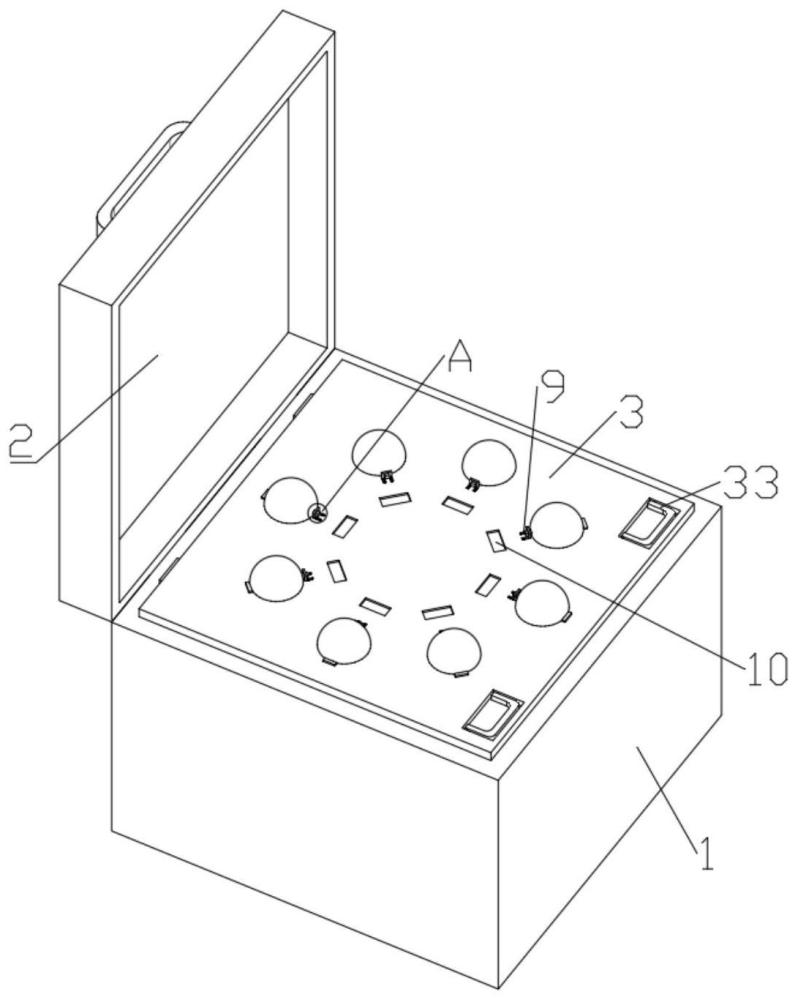 A
9
3
33
2
10
1